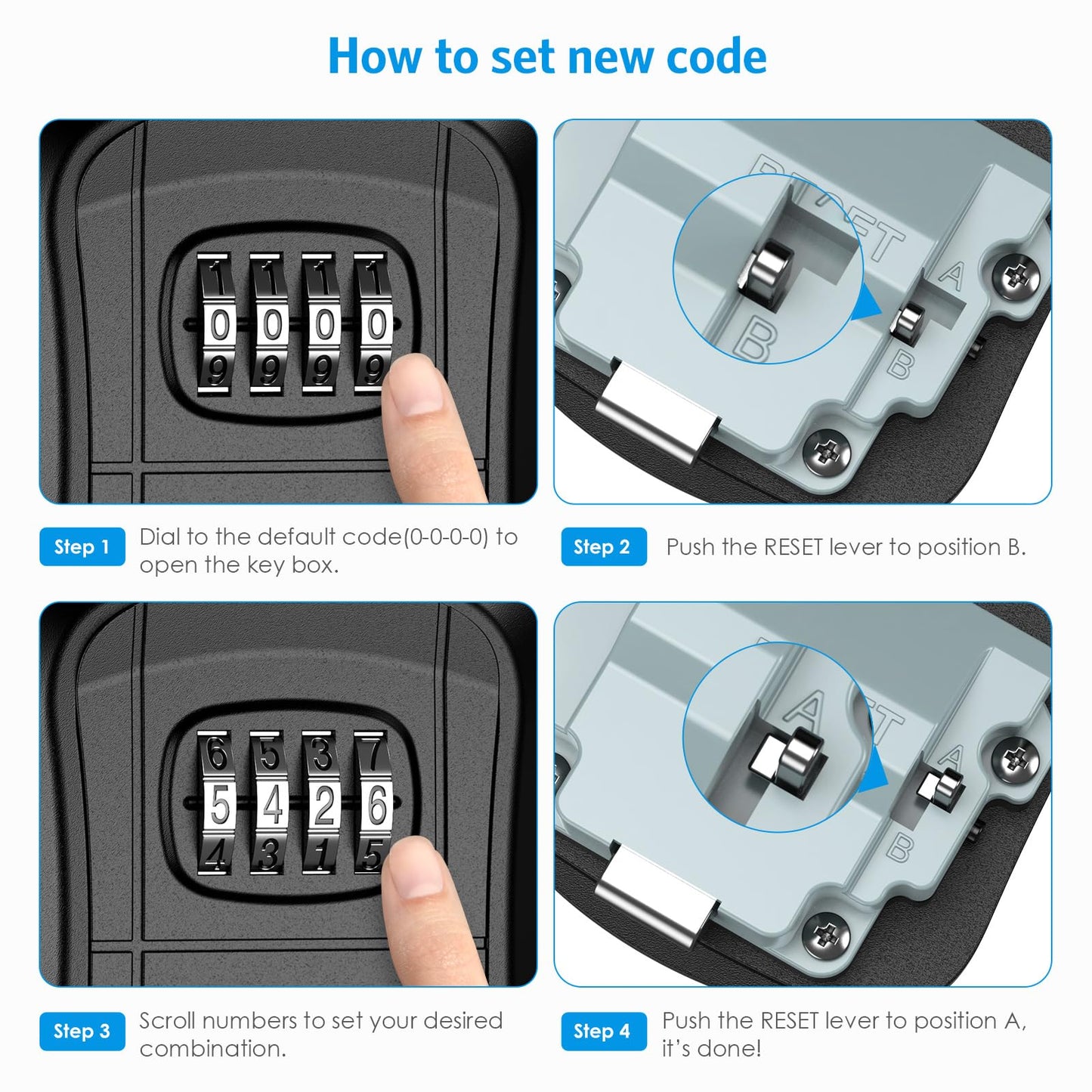 How to set new code

1 1 1 1
0 0 0 0
9 9 9 9

RESET
A
B
B

Step 1 Dial to the default code(0-0-0-0) to open the key box.

Step 2 Push the RESET lever to position B.

6 5 3 7
5 4 2 6
4 3 1 5

A
A
B

Step 3 Scroll numbers to set your desired combination.

Step 4 Push the RESET lever to position A, it's done!