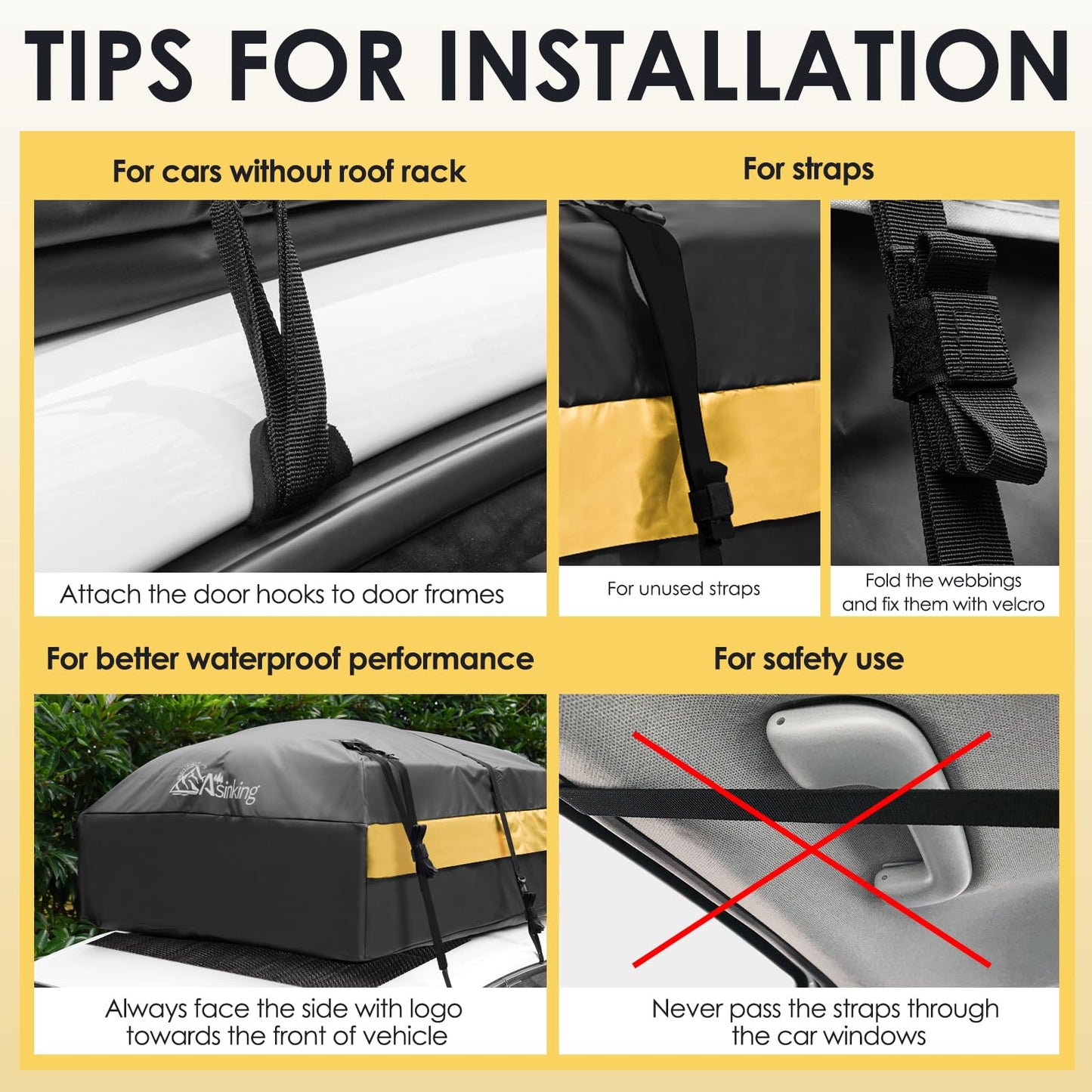 TIPS FOR INSTALLATION

For cars without roof rack

Attach the door hooks to door frames

For straps

For unused straps

Fold the webbings and fix them with velcro

For better waterproof performance

Asinking

Always face the side with logo towards the front of vehicle

For safety use

Never pass the straps through the car windows