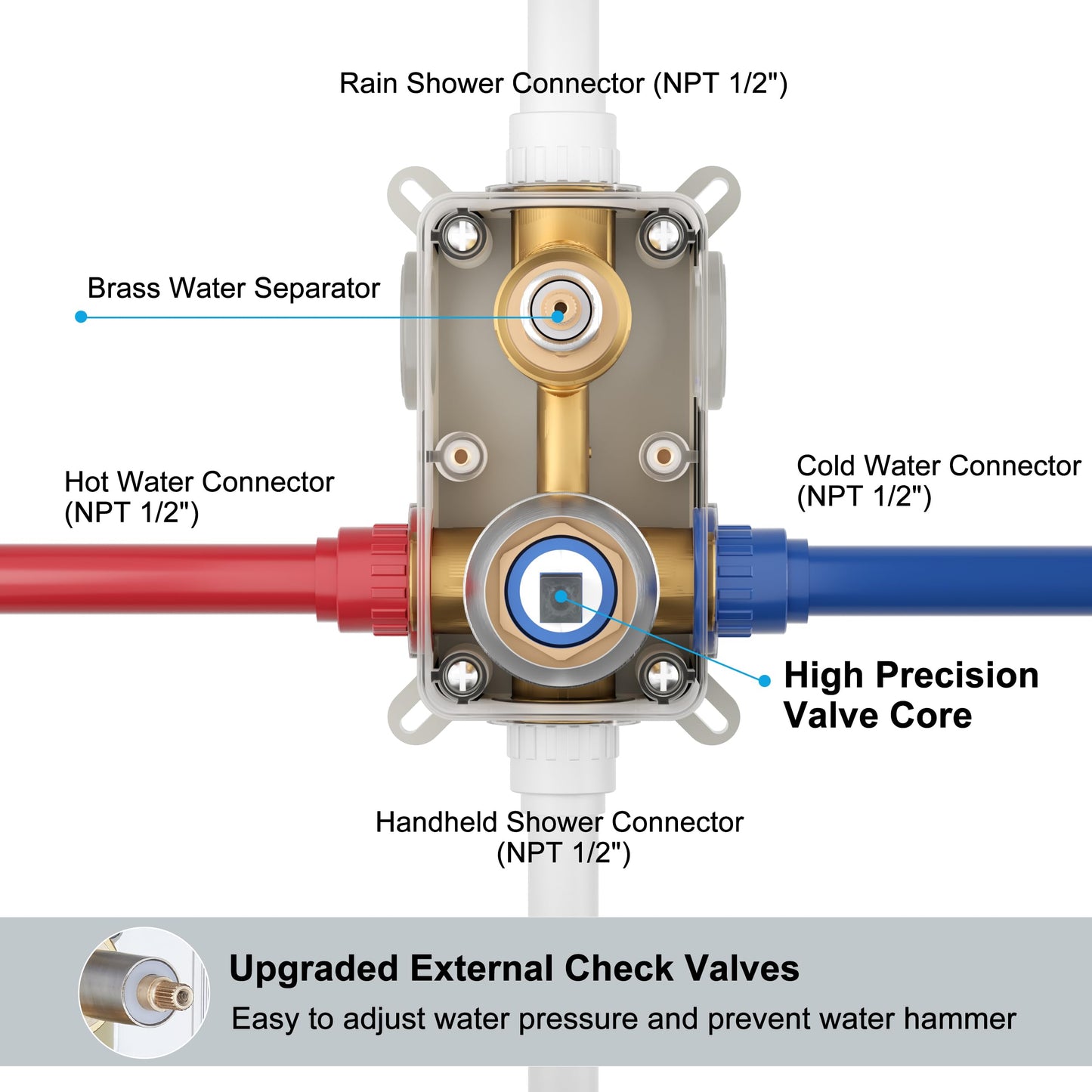 Rain Shower Connector (NPT 1/2")

Brass Water Separator

Hot Water Connector
(NPT 1/2")

Cold Water Connector
(NPT 1/2")

High Precision
Valve Core

Handheld Shower Connector
(NPT 1/2")

Upgraded External Check Valves

Easy to adjust water pressure and prevent water hammer