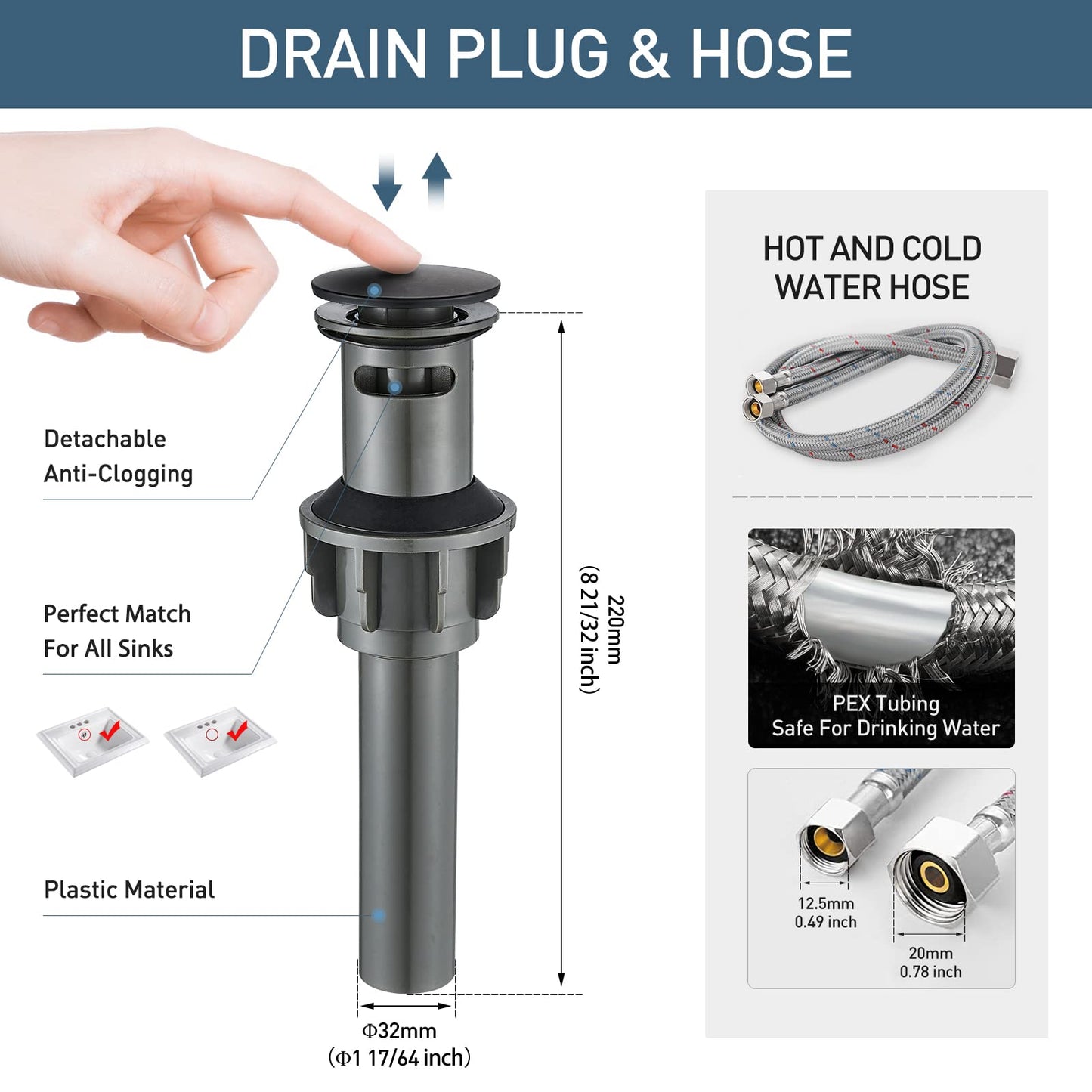 DRAIN PLUG & HOSE

Detachable Anti-Clogging

Perfect Match For All Sinks

Plastic Material

220mm (8 21/32 inch)

Φ32mm (Φ1 17/64 inch)

HOT AND COLD WATER HOSE

PEX Tubing
Safe For Drinking Water

12.5mm
0.49 inch

20mm
0.78 inch