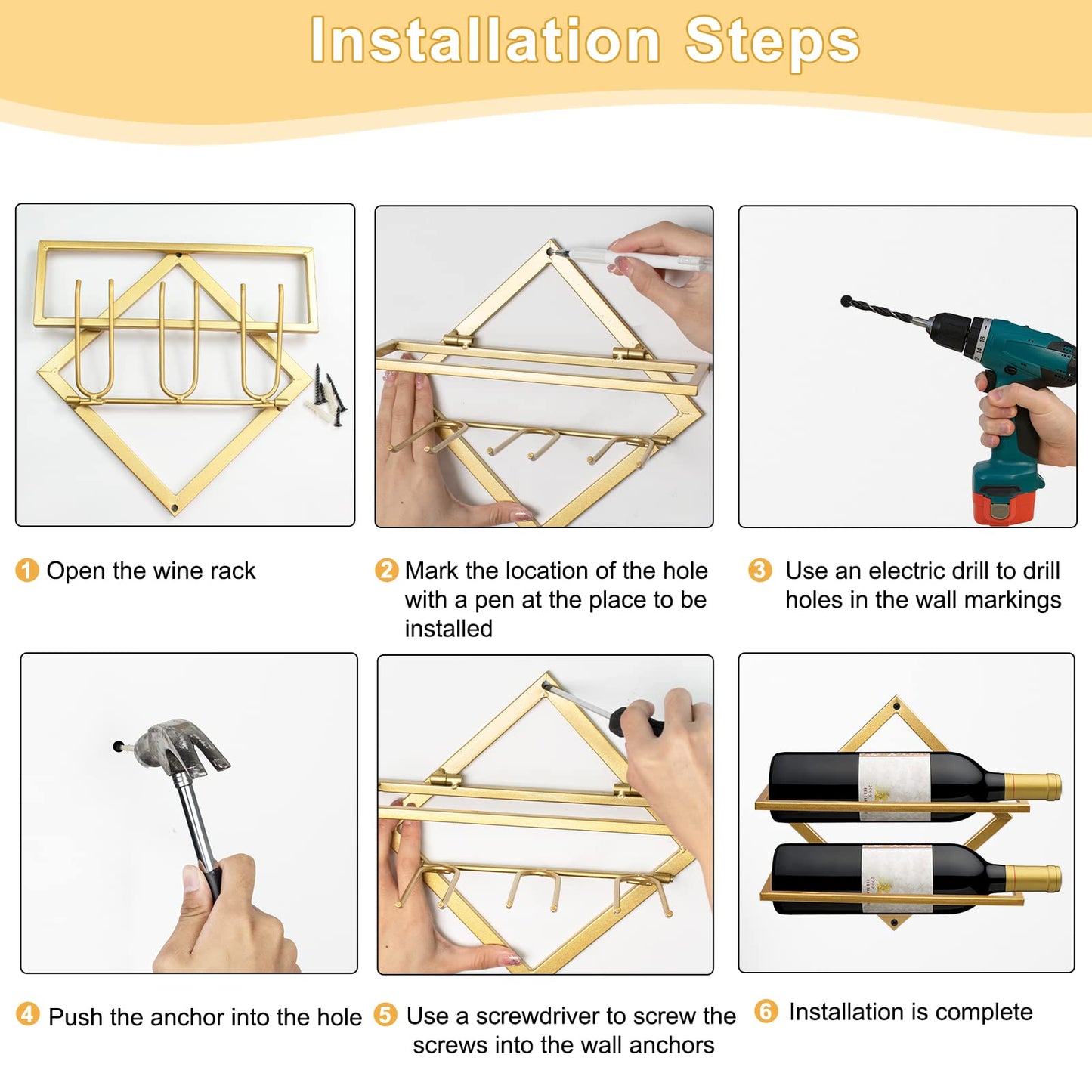 Installation Steps

1 Open the wine rack

2 Mark the location of the hole with a pen at the place to be installed

3 Use an electric drill to drill holes in the wall markings

4 Push the anchor into the hole

5 Use a screwdriver to screw the screws into the wall anchors

6 Installation is complete