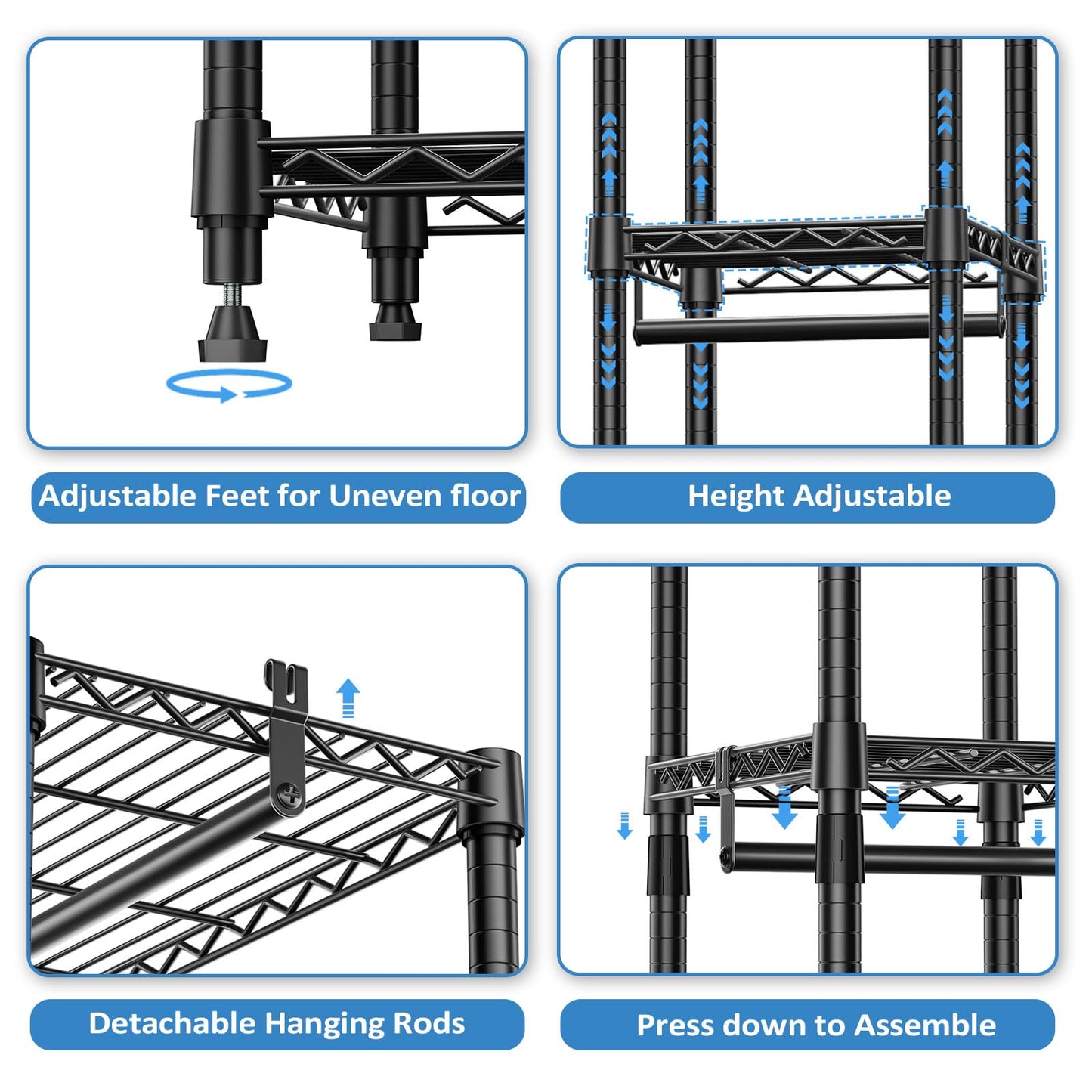 Adjustable Feet for Uneven floor

Height Adjustable

Detachable Hanging Rods

Press down to Assemble