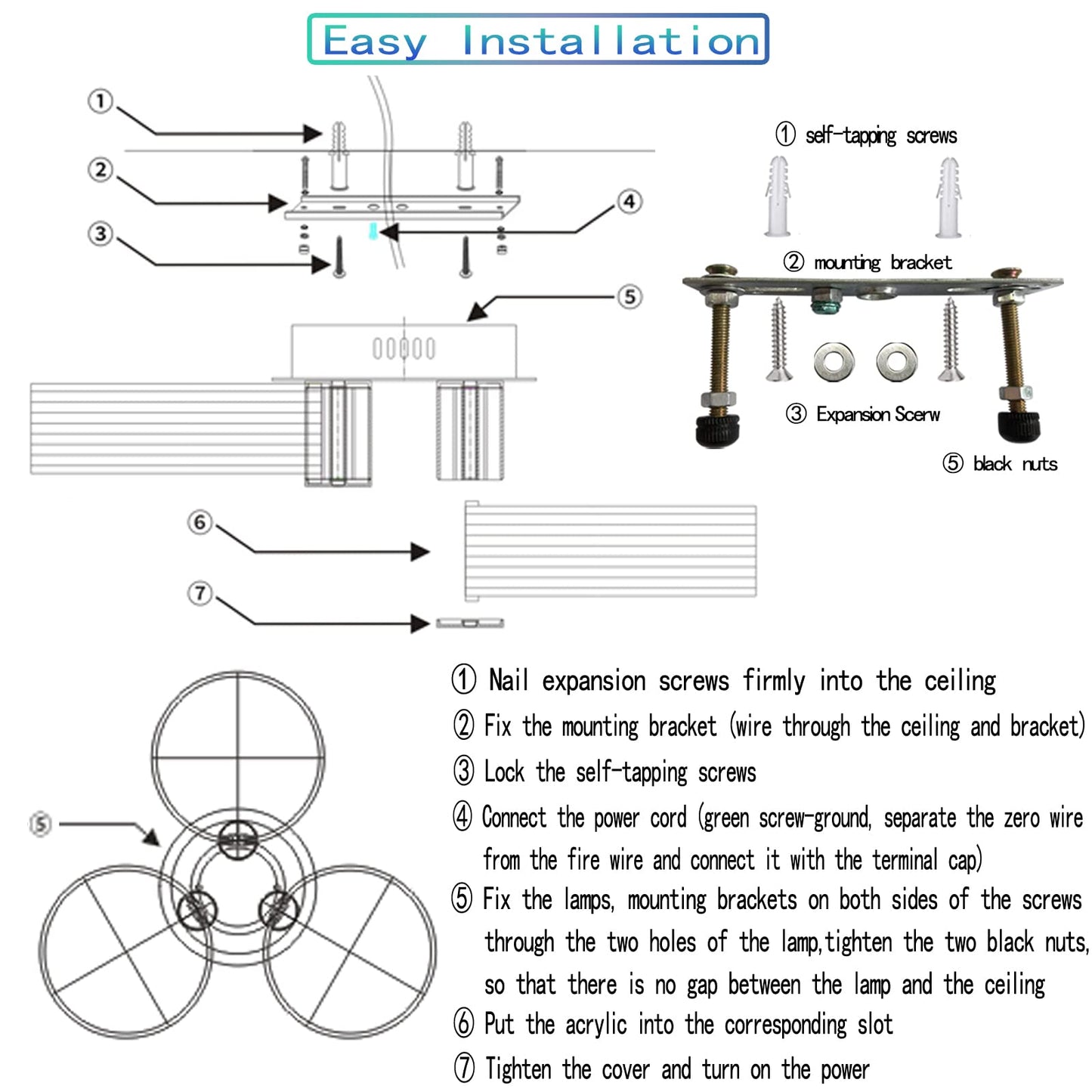 Easy Installation

①
②
③
④
⑤
⑥
⑦

① self-tapping screws
② mounting bracket
③ Expansion Scerw
⑤ black nuts

⑤

① Nail expansion screws firmly into the ceiling
② Fix the mounting bracket (wire through the ceiling and bracket)
③ Lock the self-tapping screws
④ Connect the power cord (green screw-ground, separate the zero wire from the fire wire and connect it with the terminal cap)
⑤ Fix the lamps, mounting brackets on both sides of the screws through the two holes of the lamp,tighten the two black nuts, so that there is no gap between the lamp and the ceiling
⑥ Put the acrylic into the corresponding slot
⑦ Tighten the cover and turn on the power