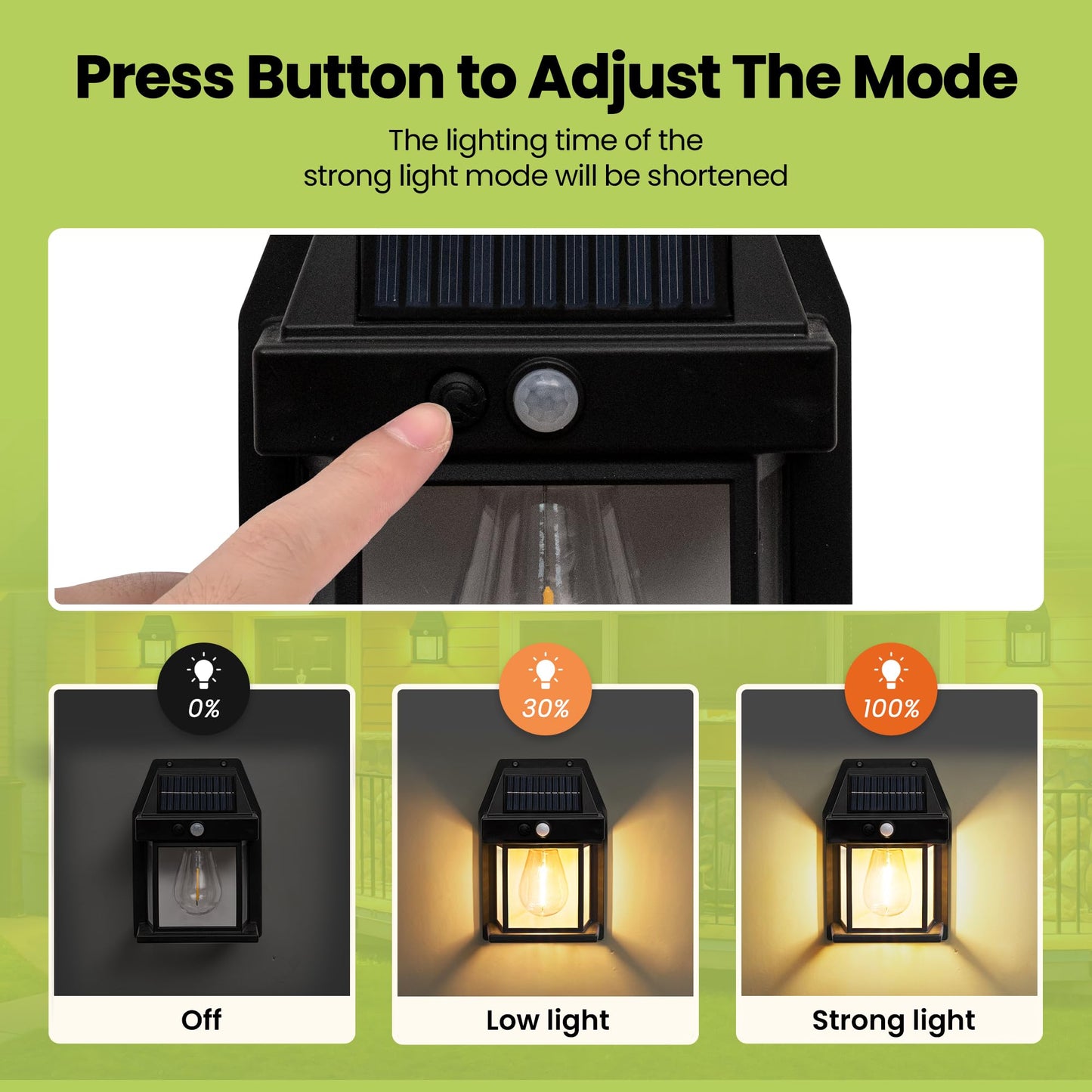 Press Button to Adjust The Mode

The lighting time of the strong light mode will be shortened

0%

Off

30%

Low light

100%

Strong light