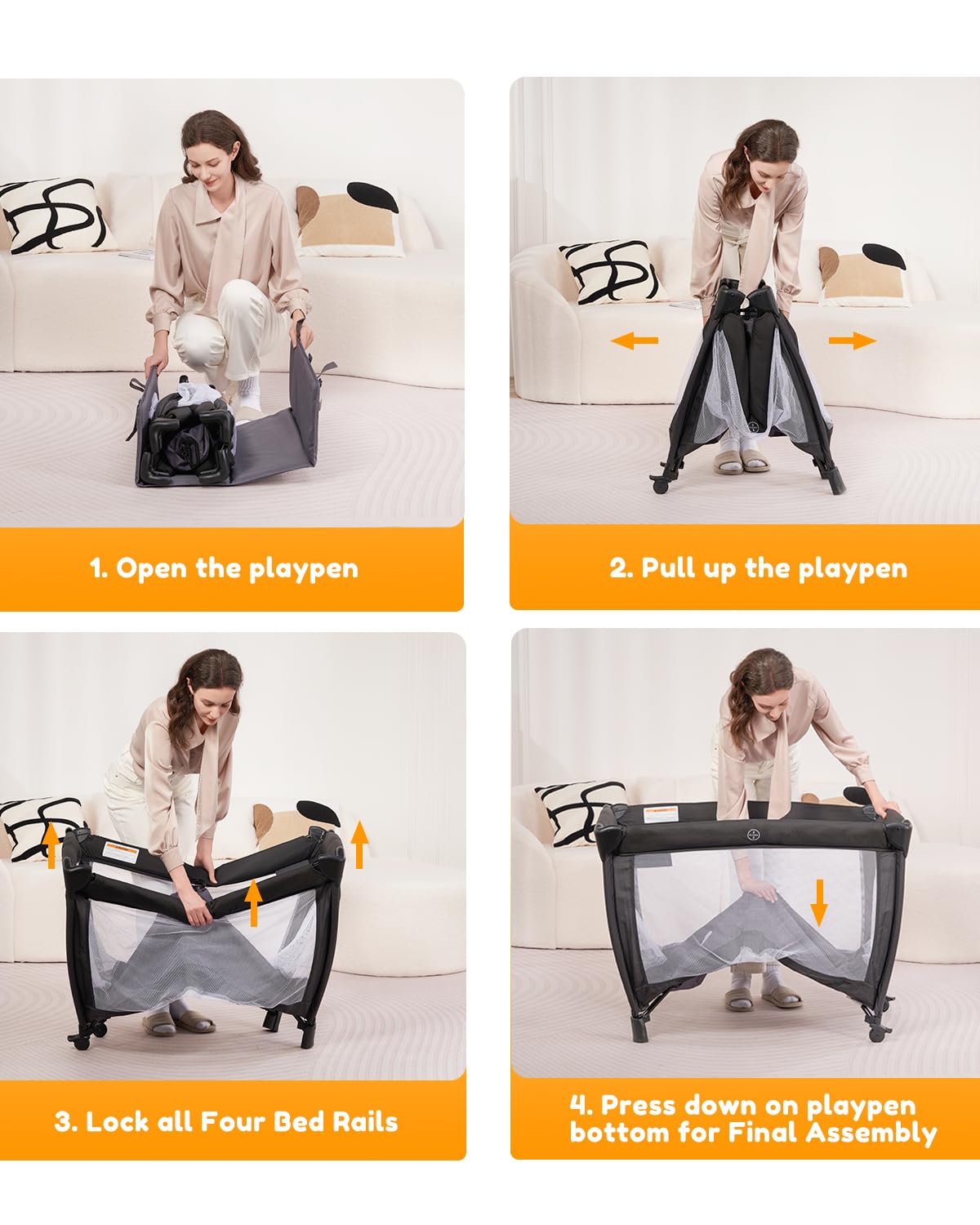 1. Open the playpen

2. Pull up the playpen

3. Lock all Four Bed Rails

4. Press down on playpen bottom for Final Assembly