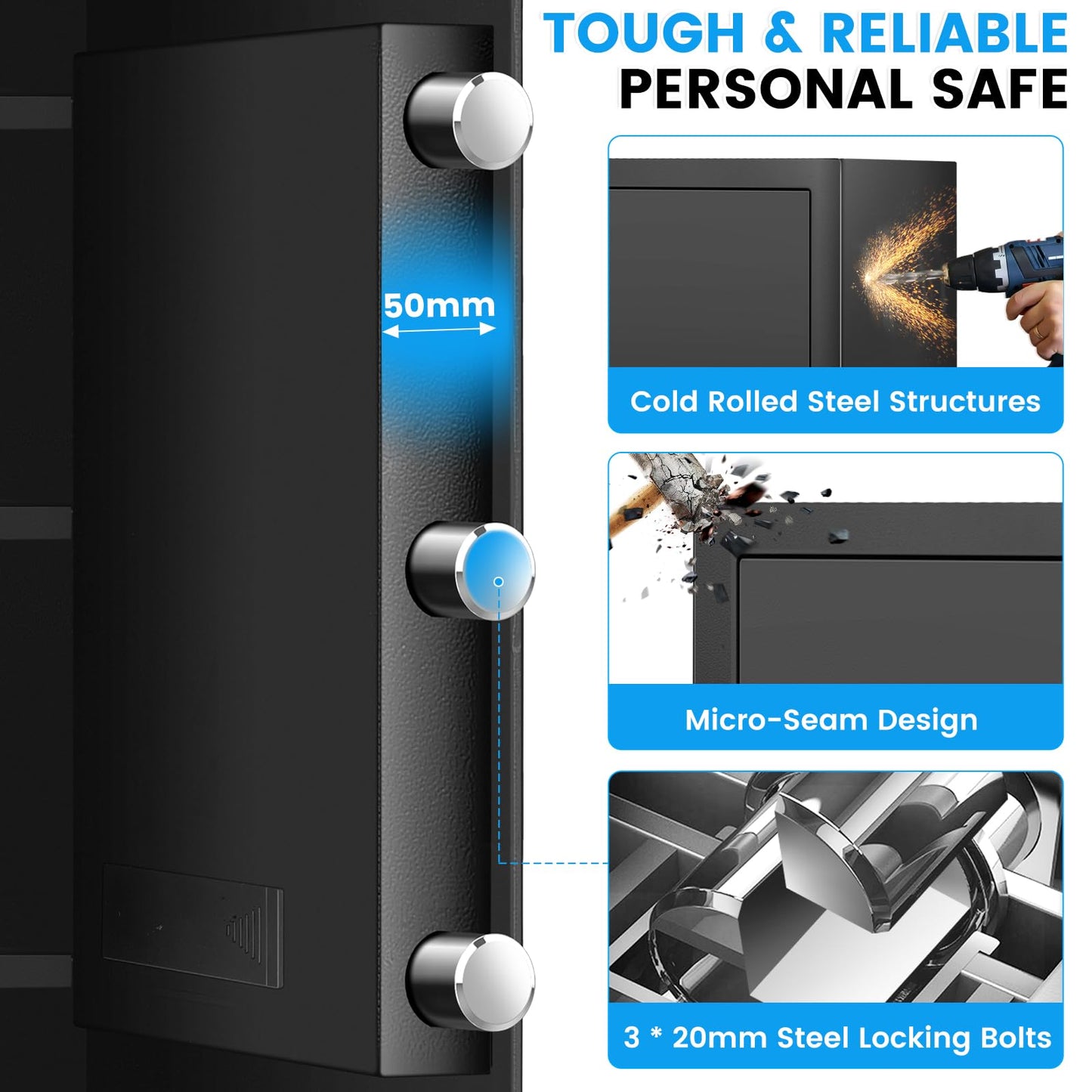 TOUGH & RELIABLE
PERSONAL SAFE

50mm

Cold Rolled Steel Structures

Micro-Seam Design

3 * 20mm Steel Locking Bolts