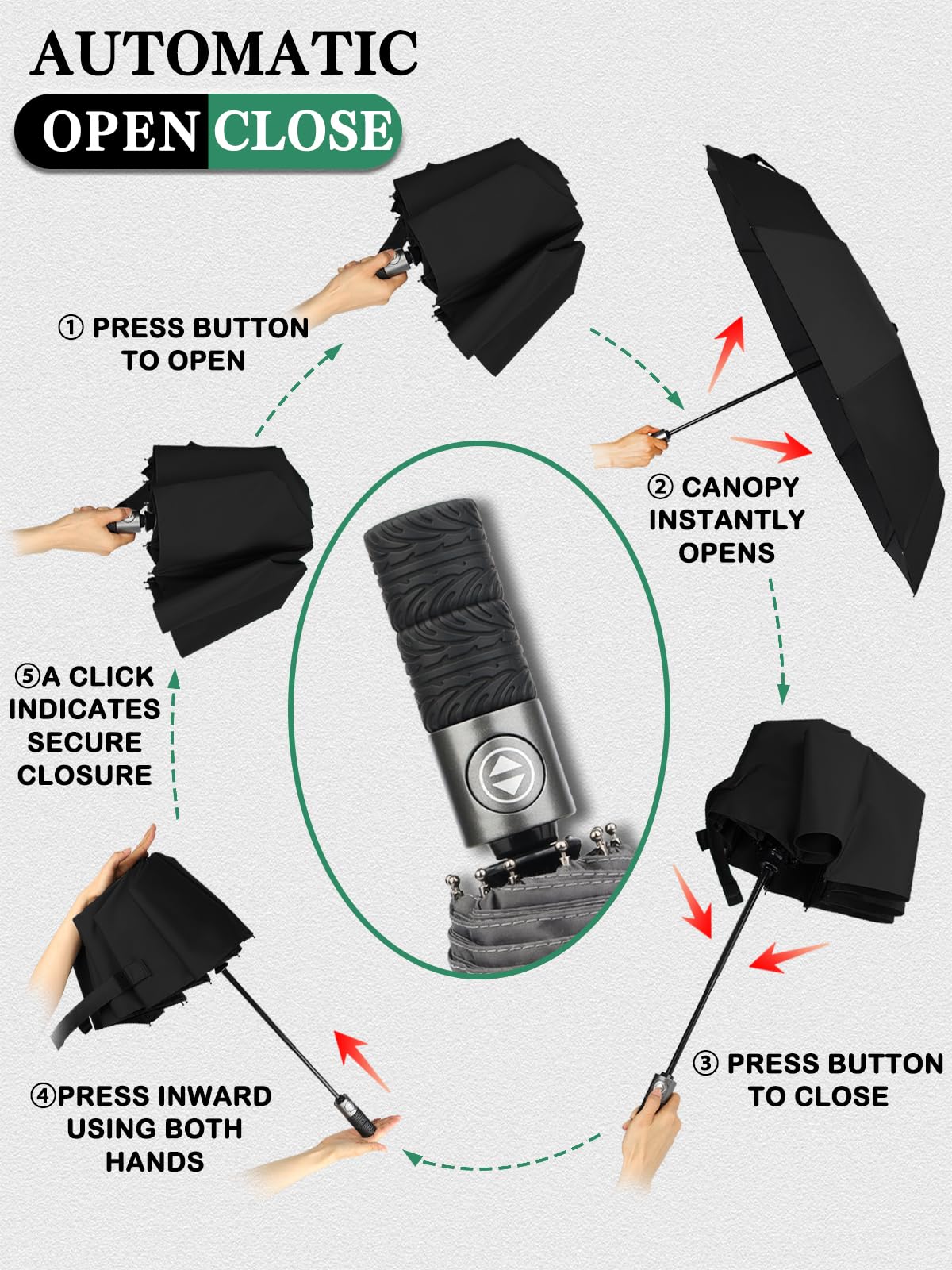 AUTOMATIC
OPEN CLOSE

① PRESS BUTTON TO OPEN

② CANOPY INSTANTLY OPENS

③ PRESS BUTTON TO CLOSE

④PRESS INWARD USING BOTH HANDS

⑤A CLICK INDICATES SECURE CLOSURE