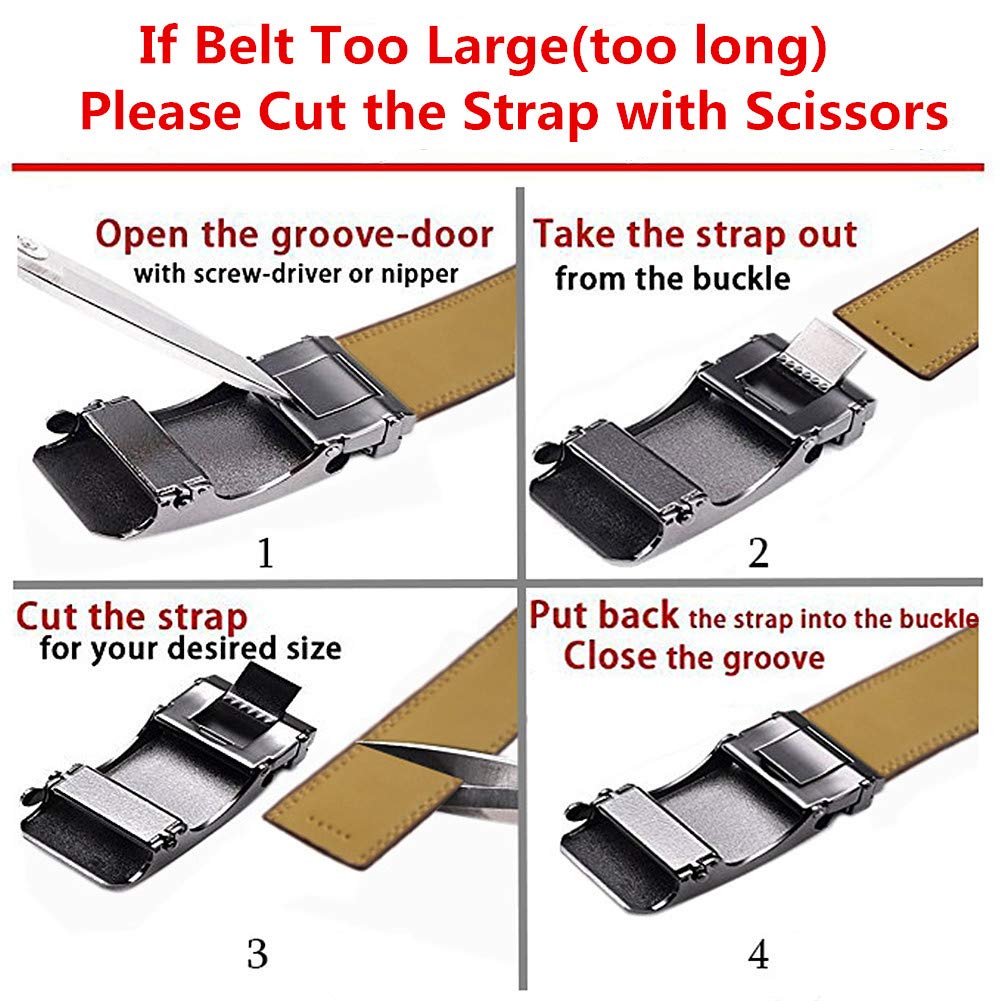 If Belt Too Large(too long)
Please Cut the Strap with Scissors

Open the groove-door
with screw-driver or nipper

1

Take the strap out
from the buckle

2

Cut the strap
for your desired size

3

Put back the strap into the buckle
Close the groove

4