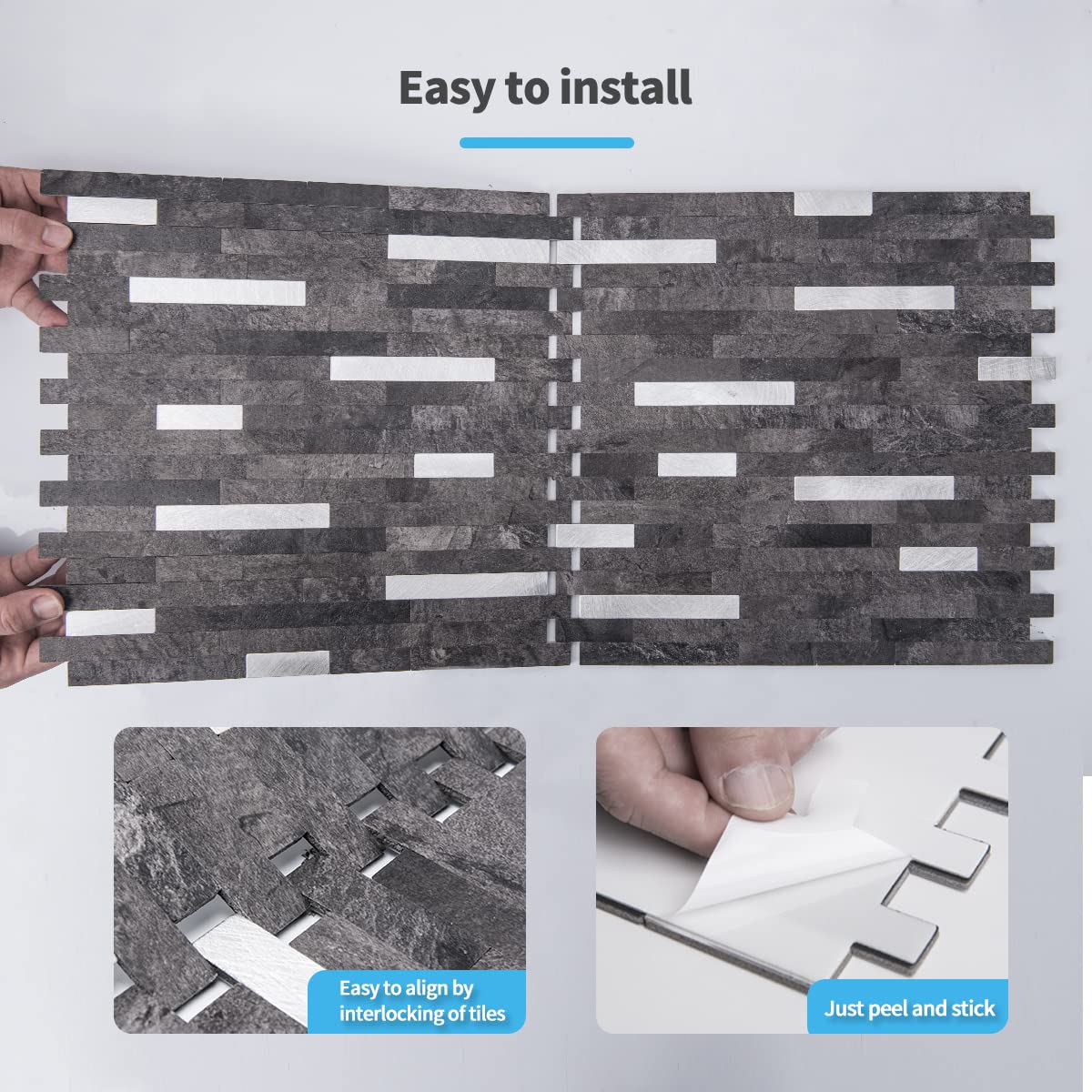 Easy to install

Easy to align by interlocking of tiles

Just peel and stick