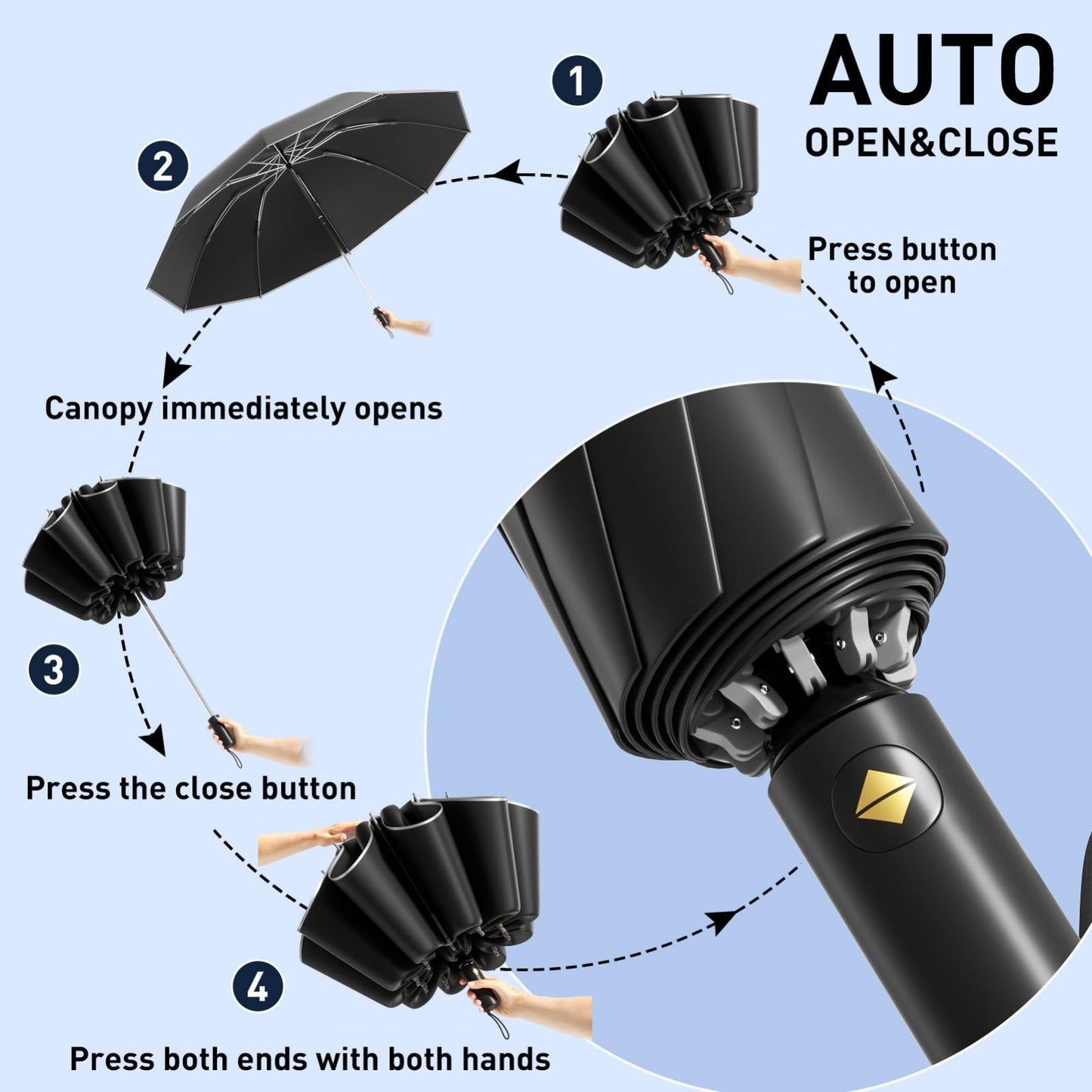 AUTO
OPEN&CLOSE

1

Press button to open

2

Canopy immediately opens

3

Press the close button

4

Press both ends with both hands