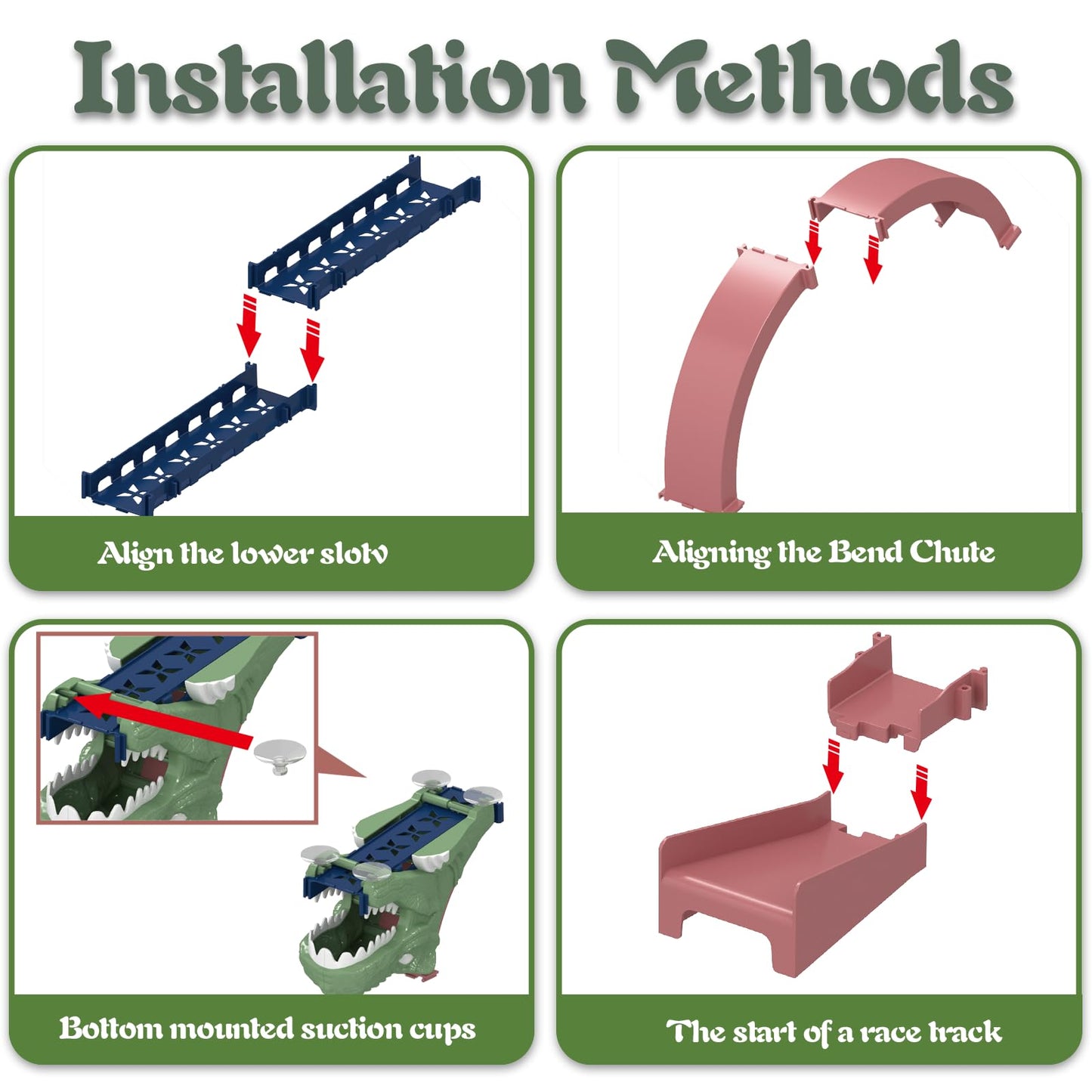 Installation Methods

Align the lower slotv

Aligning the Bend Chute

Bottom mounted suction cups

The start of a race track