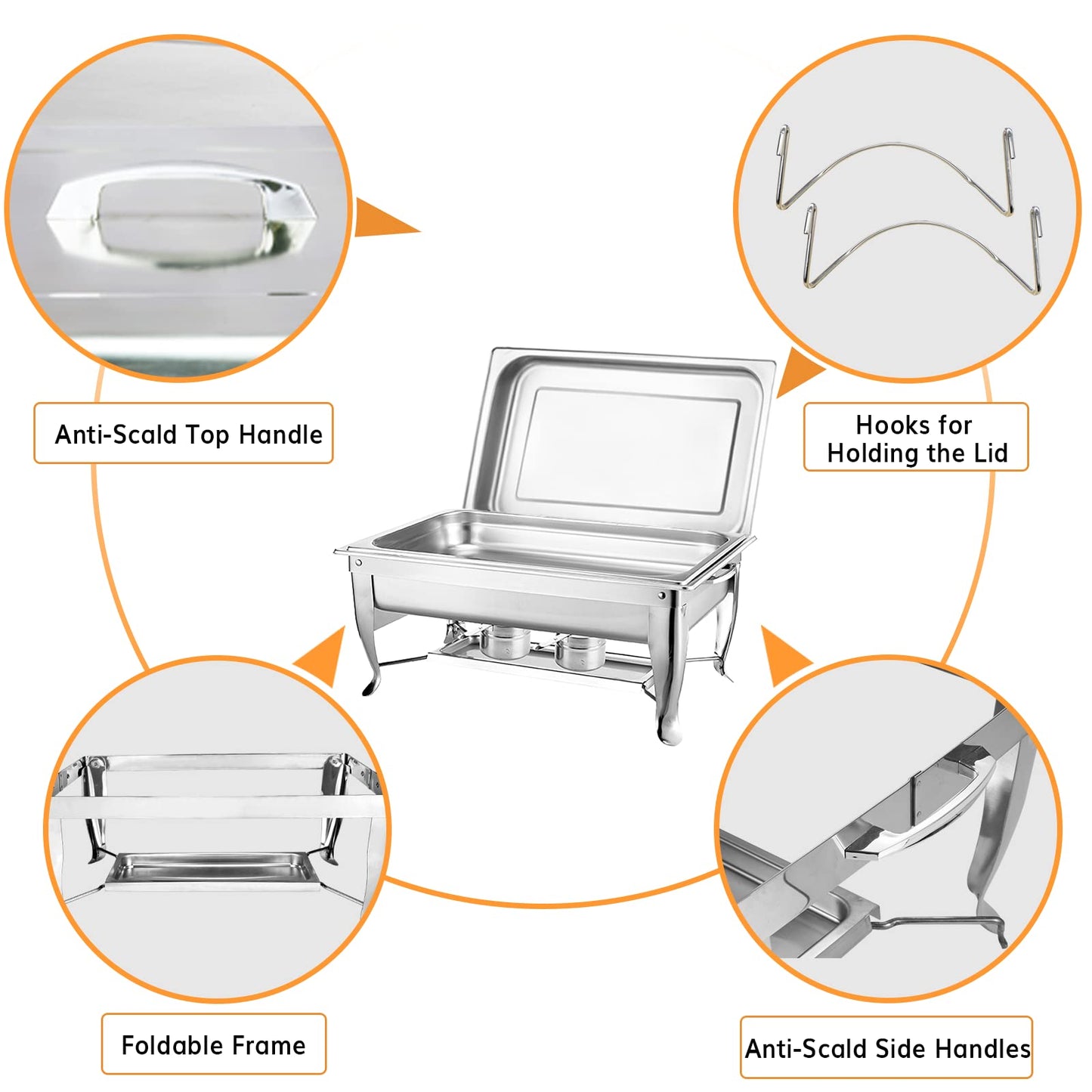 Anti-Scald Top Handle

Hooks for Holding the Lid

Foldable Frame

Anti-Scald Side Handles