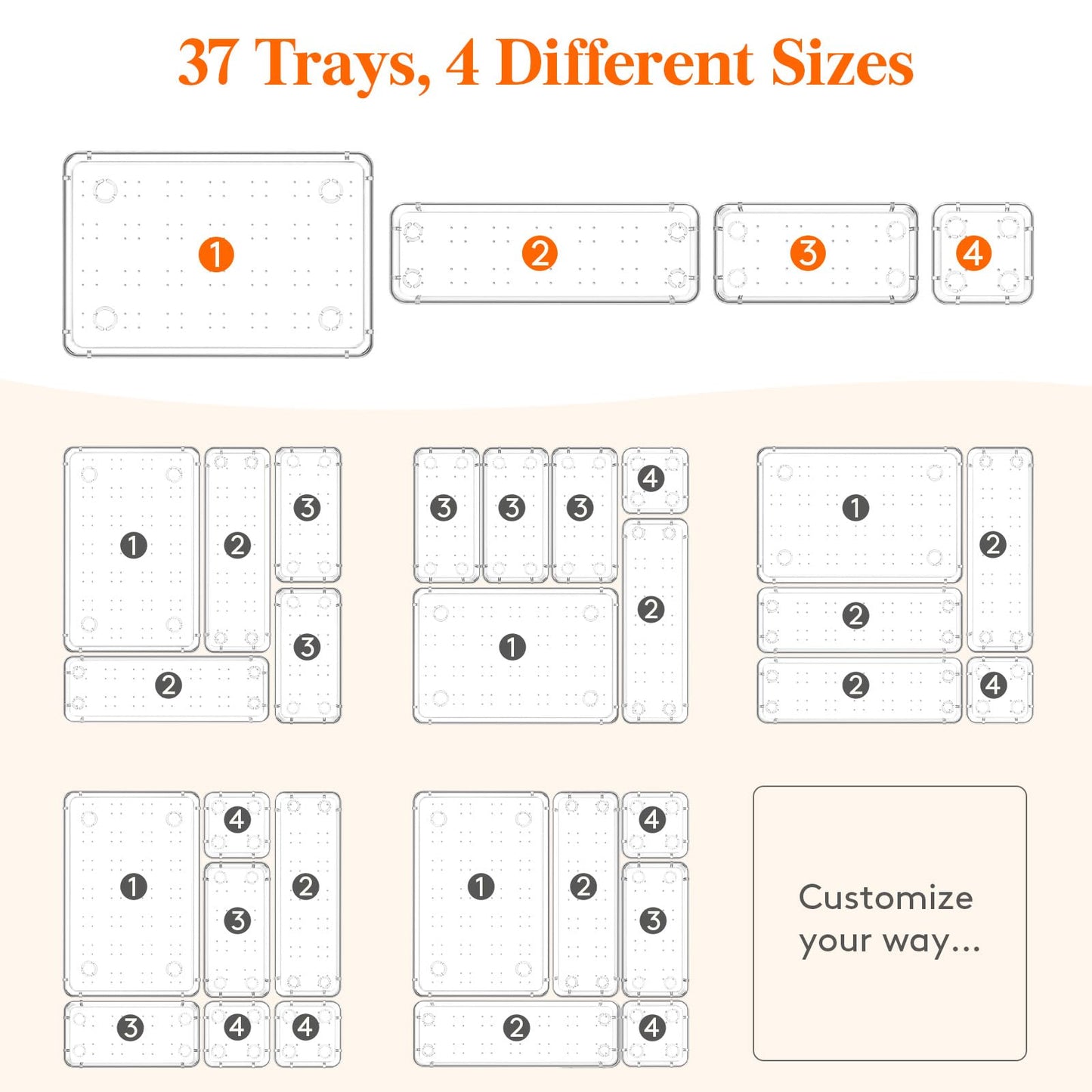 37 Trays, 4 Different Sizes

1 2 3 4

1 2 3 3 2

3 3 3 4 1 2

1 2 2 2 4

1 4 3 2 3 4 4

1 2 4 3 2 4

Customize your way...