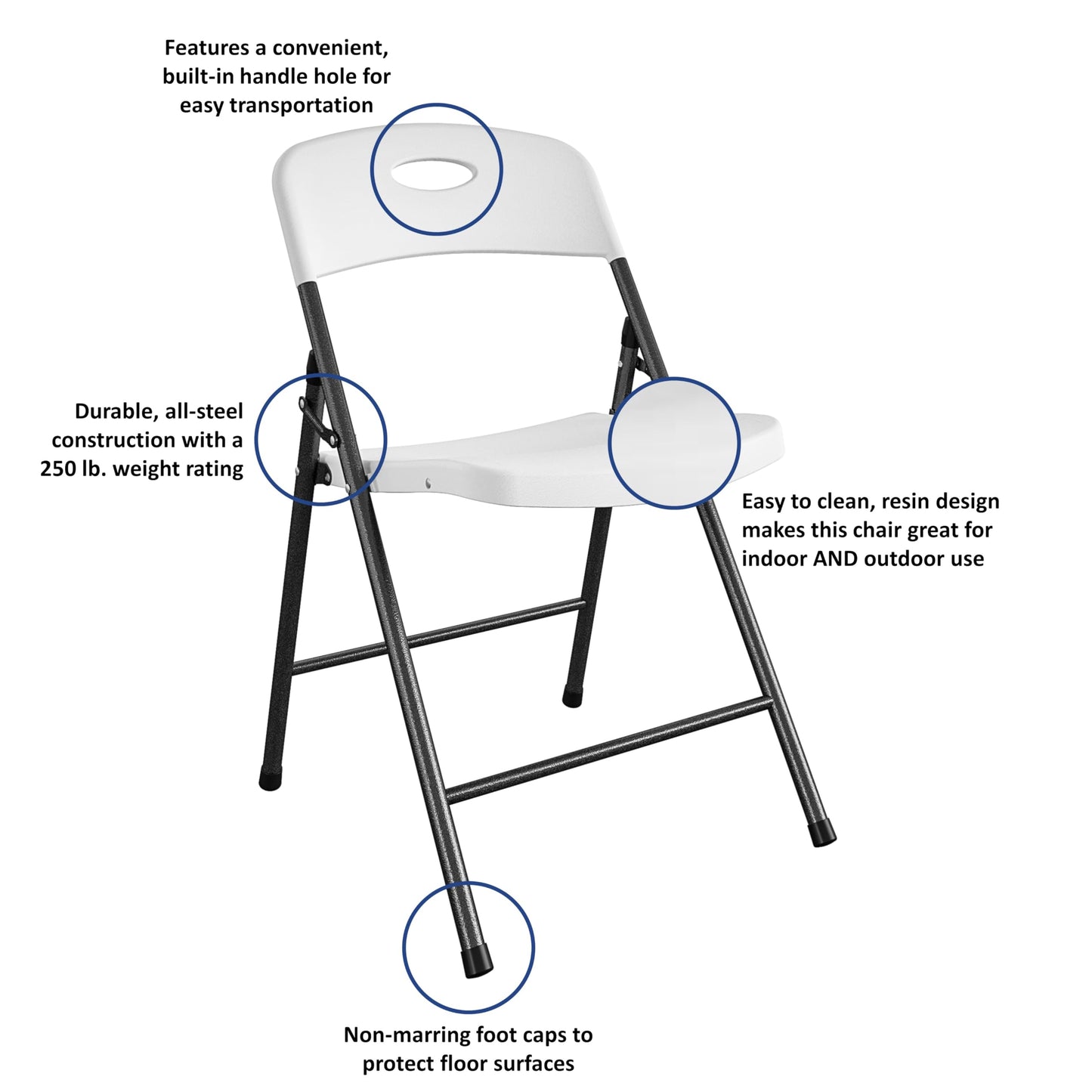 Features a convenient, built-in handle hole for easy transportation

Durable, all-steel construction with a 250 lb. weight rating

Easy to clean, resin design makes this chair great for indoor AND outdoor use

Non-marring foot caps to protect floor surfaces