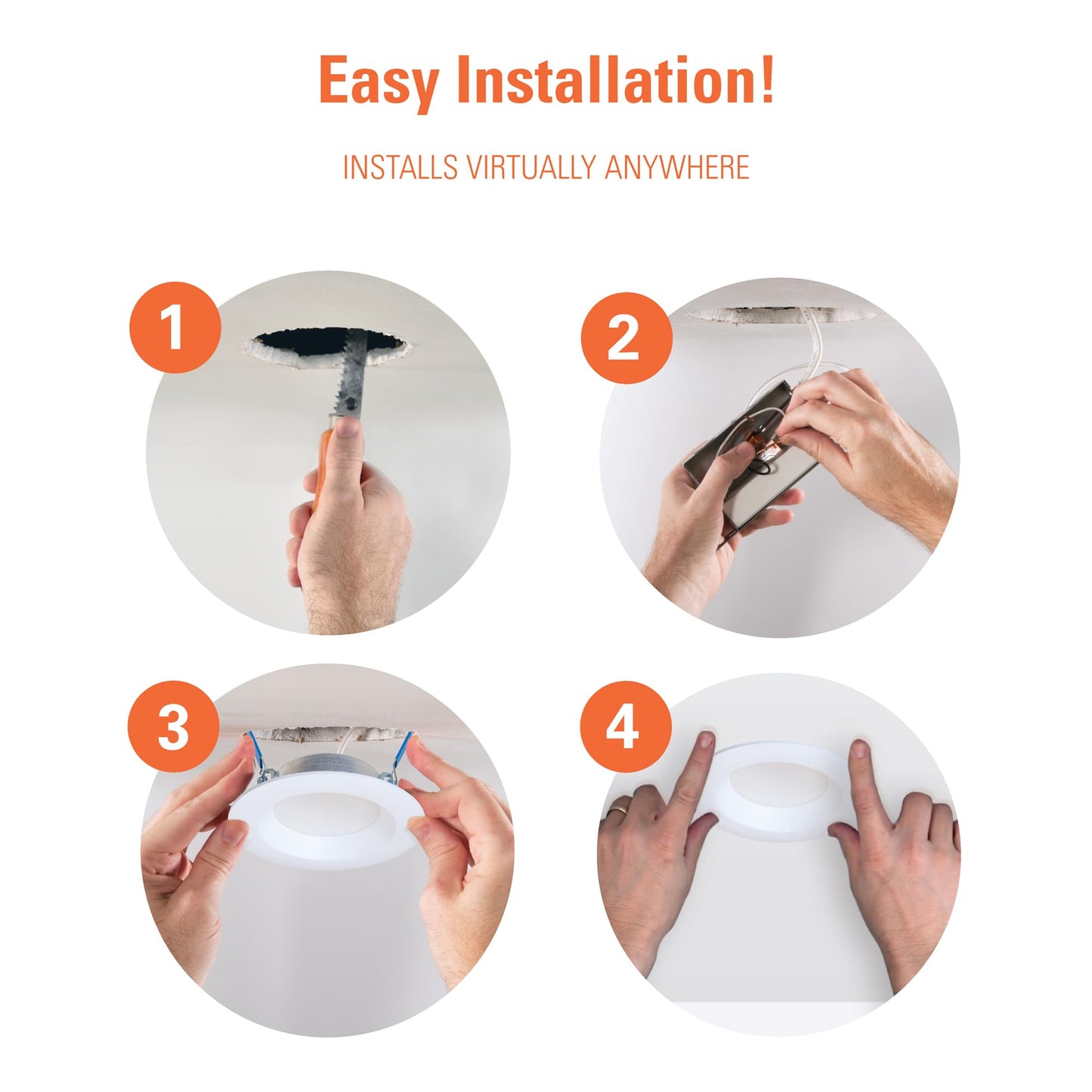 Easy Installation!

INSTALLS VIRTUALLY ANYWHERE

1

2

3

4