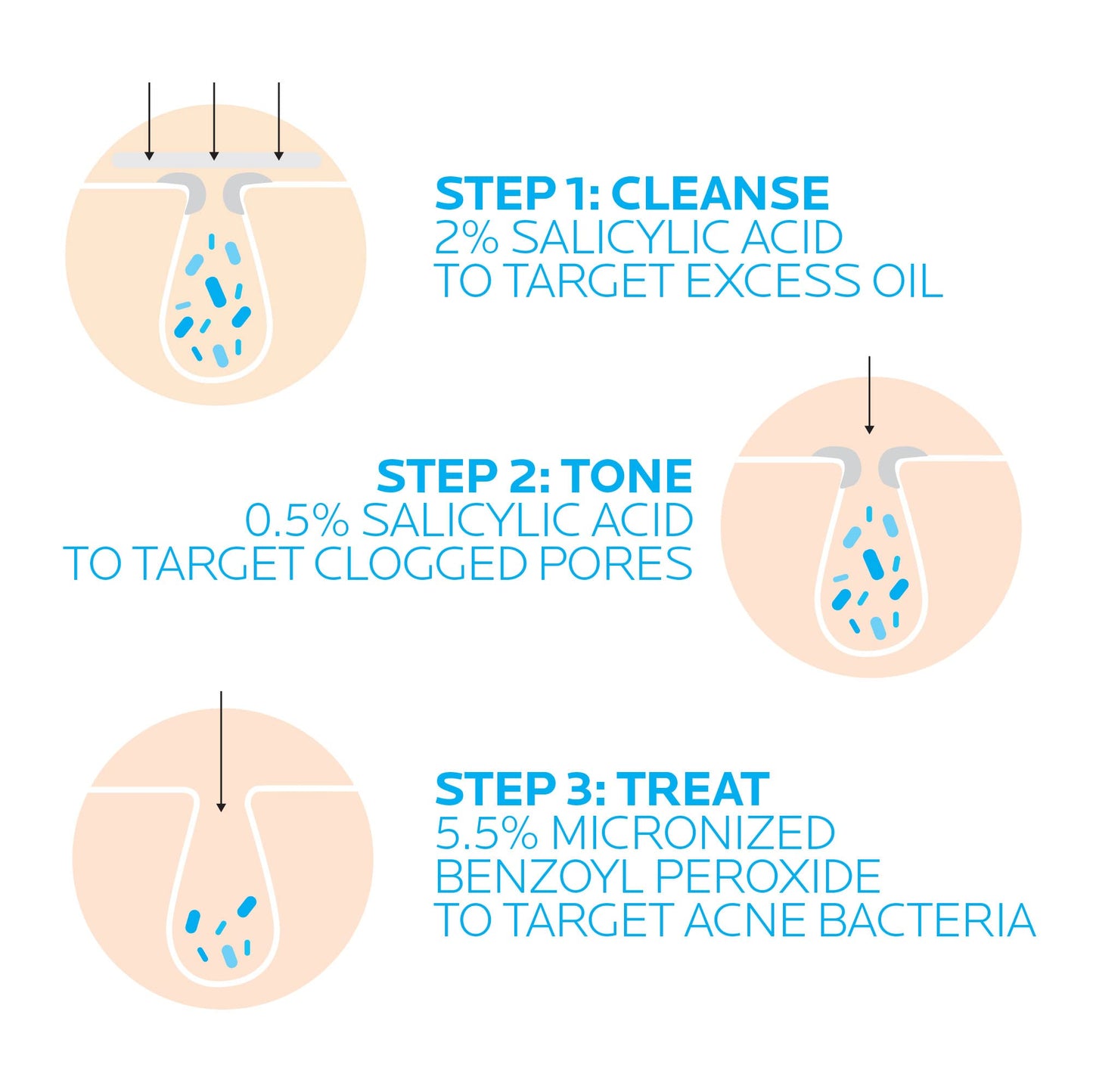 STEP 1: CLEANSE
2% SALICYLIC ACID
TO TARGET EXCESS OIL

STEP 2: TONE
0.5% SALICYLIC ACID
TO TARGET CLOGGED PORES

STEP 3: TREAT
5.5% MICRONIZED
BENZOYL PEROXIDE
TO TARGET ACNE BACTERIA