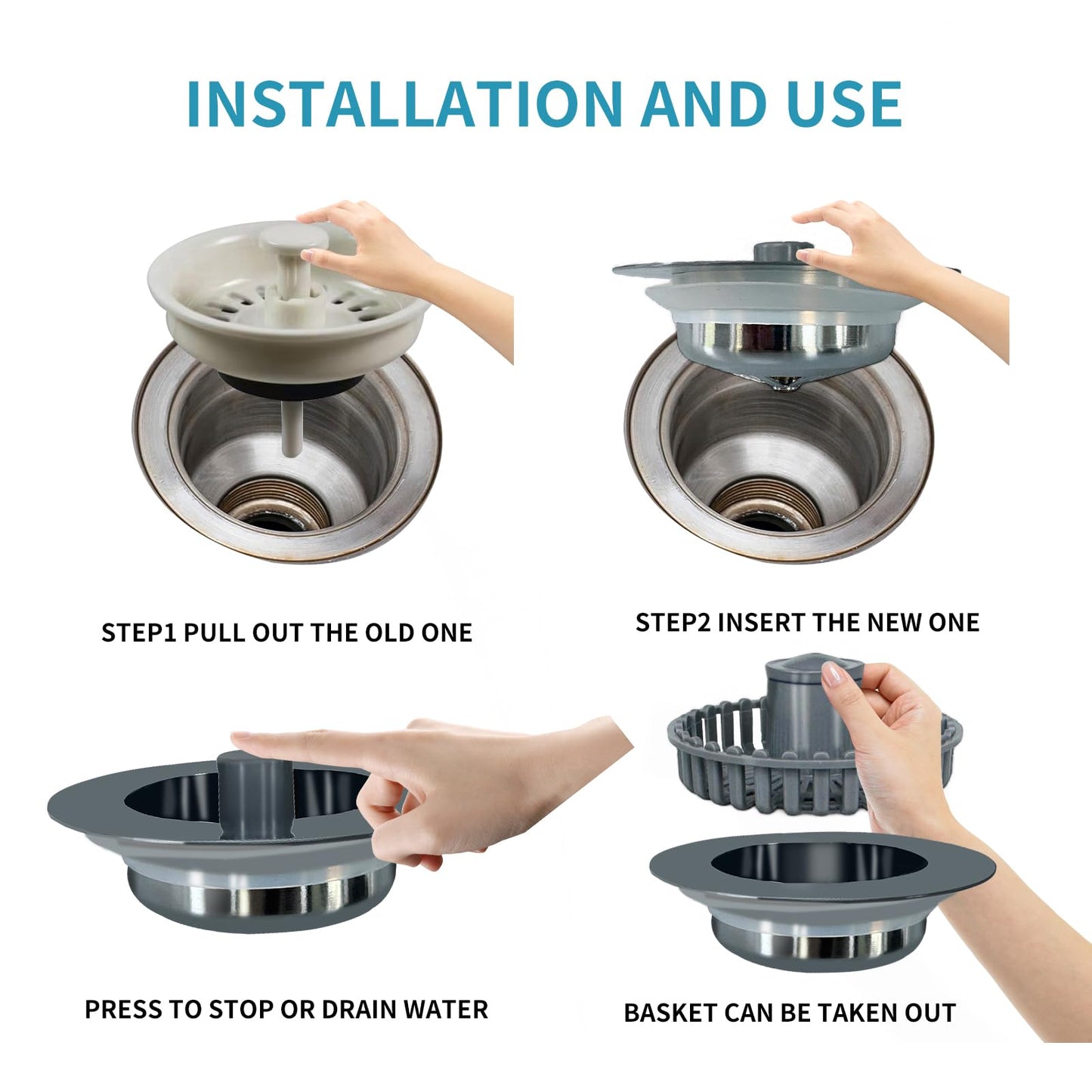 INSTALLATION AND USE

STEP1 PULL OUT THE OLD ONE

STEP2 INSERT THE NEW ONE

PRESS TO STOP OR DRAIN WATER

BASKET CAN BE TAKEN OUT