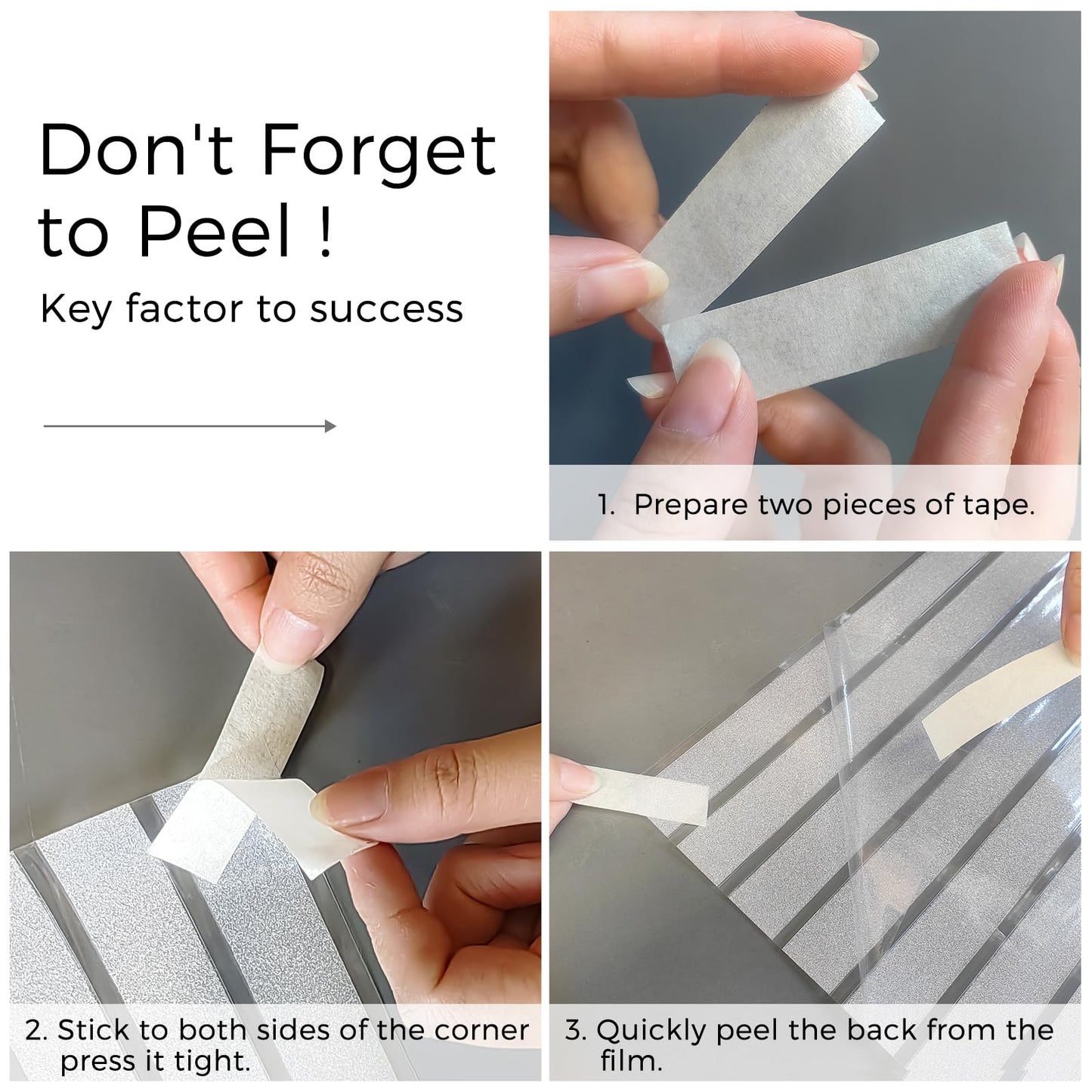 Don't Forget to Peel !

Key factor to success

1. Prepare two pieces of tape.

2. Stick to both sides of the corner press it tight.

3. Quickly peel the back from the film.