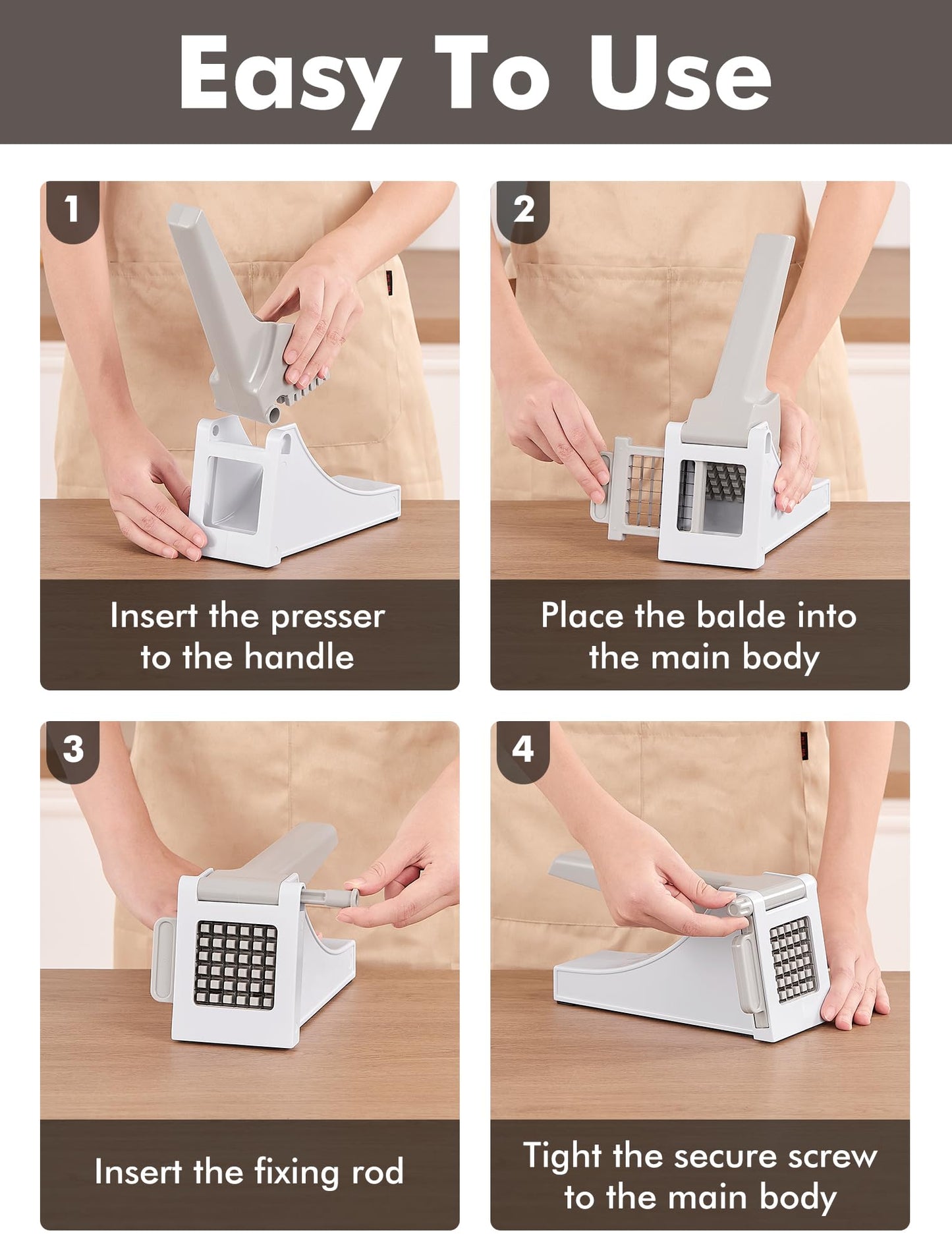 Easy To Use

1

Insert the presser to the handle

2

Place the balde into the main body

3

Insert the fixing rod

4

Tight the secure screw to the main body