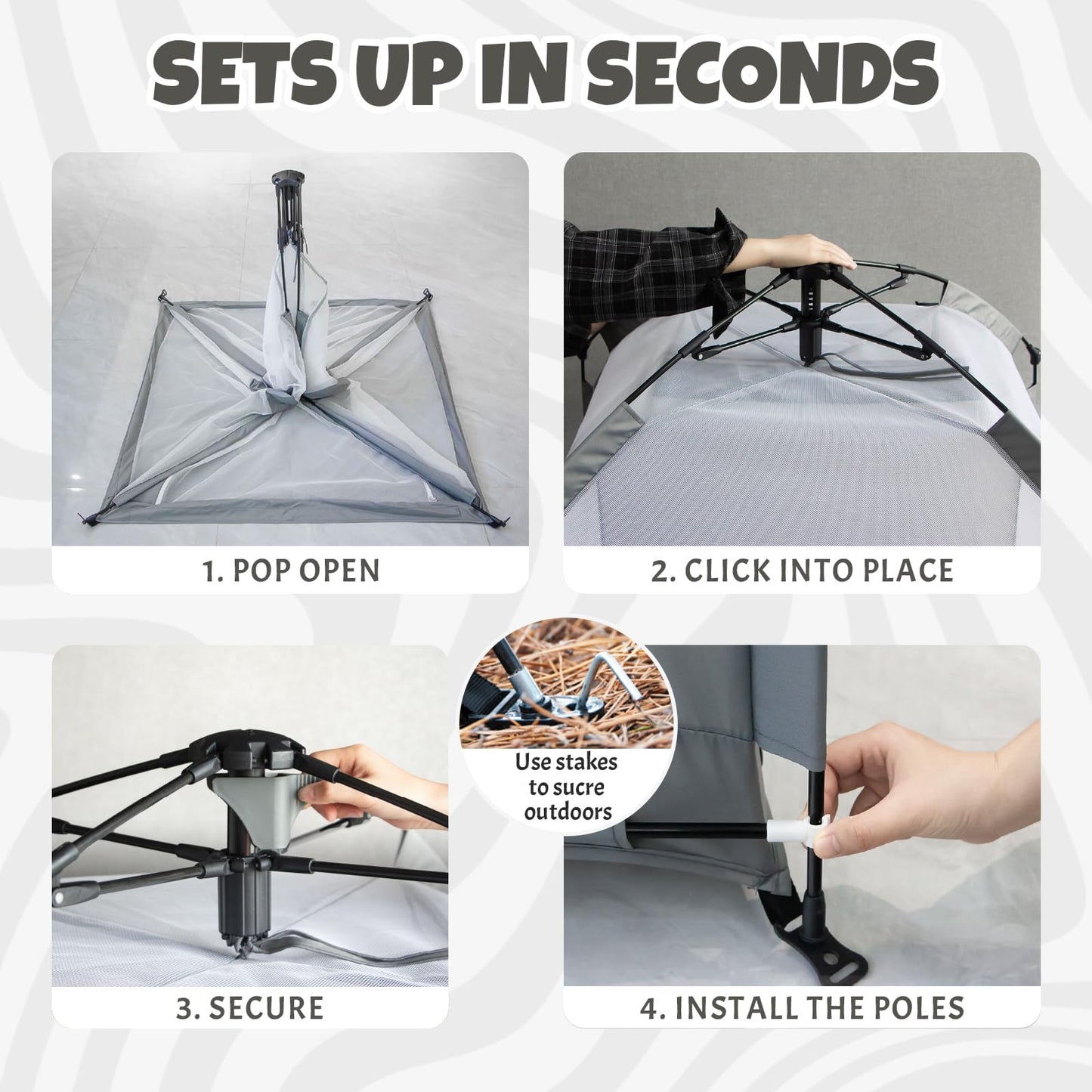 SETS UP IN SECONDS

1. POP OPEN

2. CLICK INTO PLACE

Use stakes to sucre outdoors

3. SECURE

4. INSTALL THE POLES