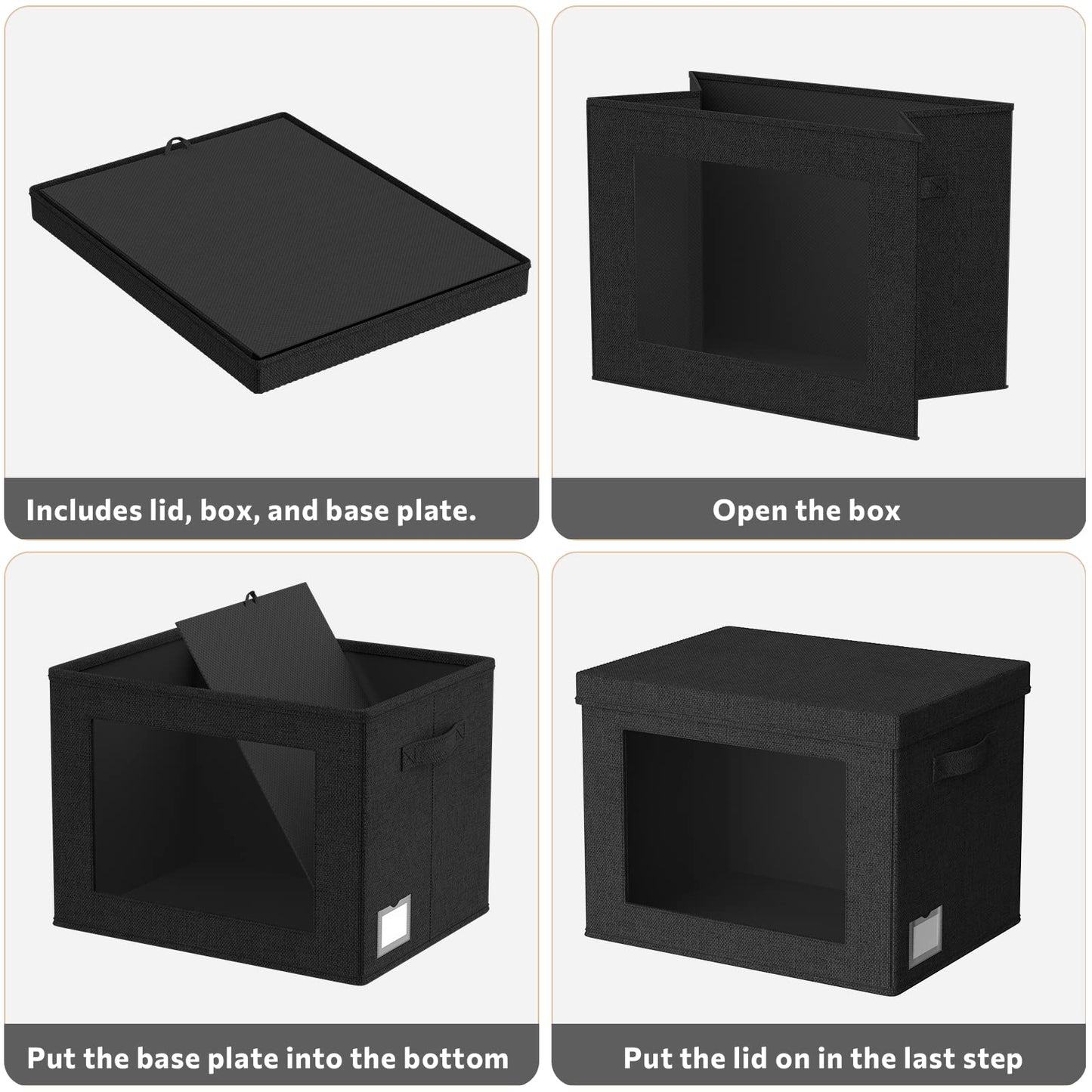 Includes lid, box, and base plate.

Open the box

Put the base plate into the bottom

Put the lid on in the last step