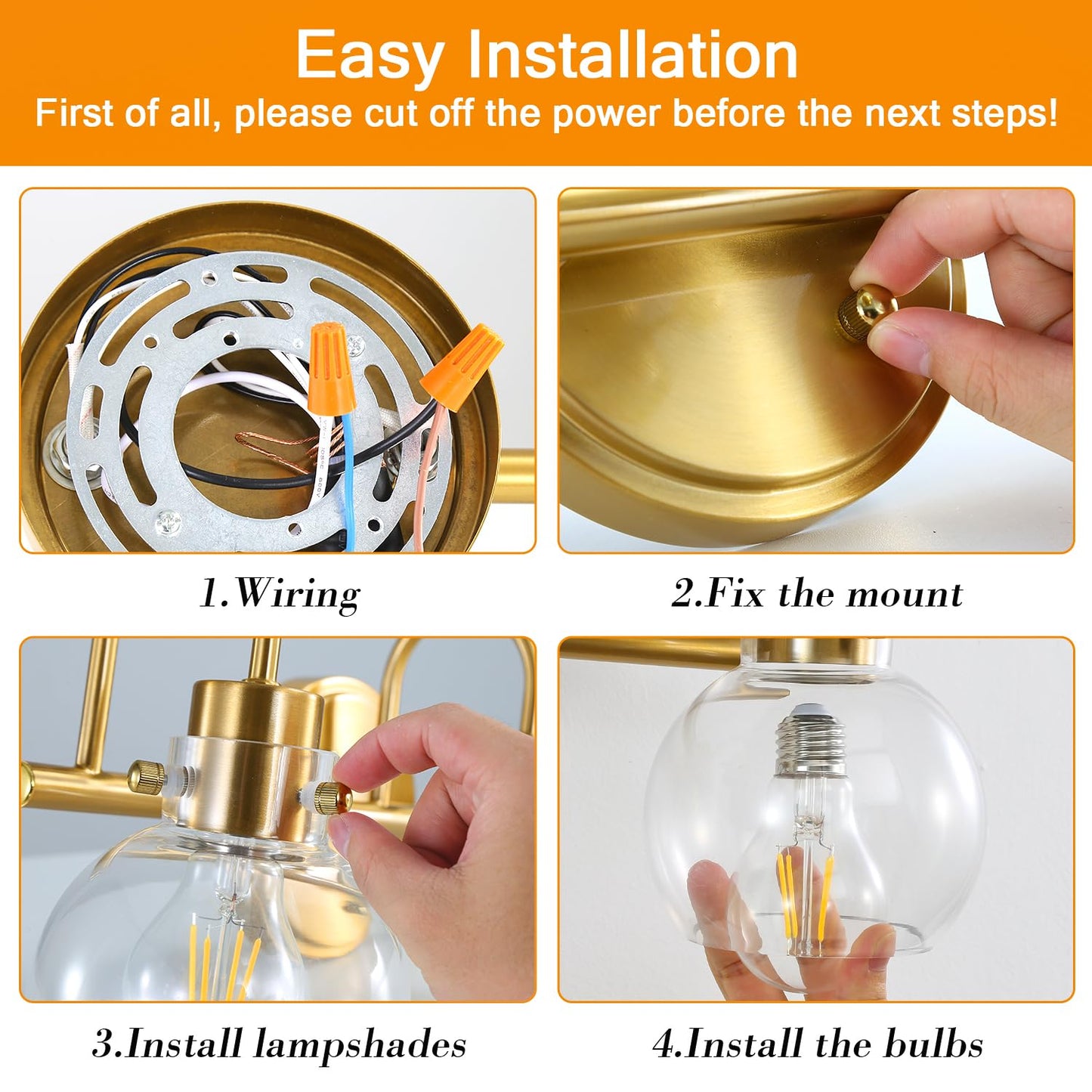 Easy Installation
First of all, please cut off the power before the next steps!

1.Wiring

2.Fix the mount

3.Install lampshades

4.Install the bulbs