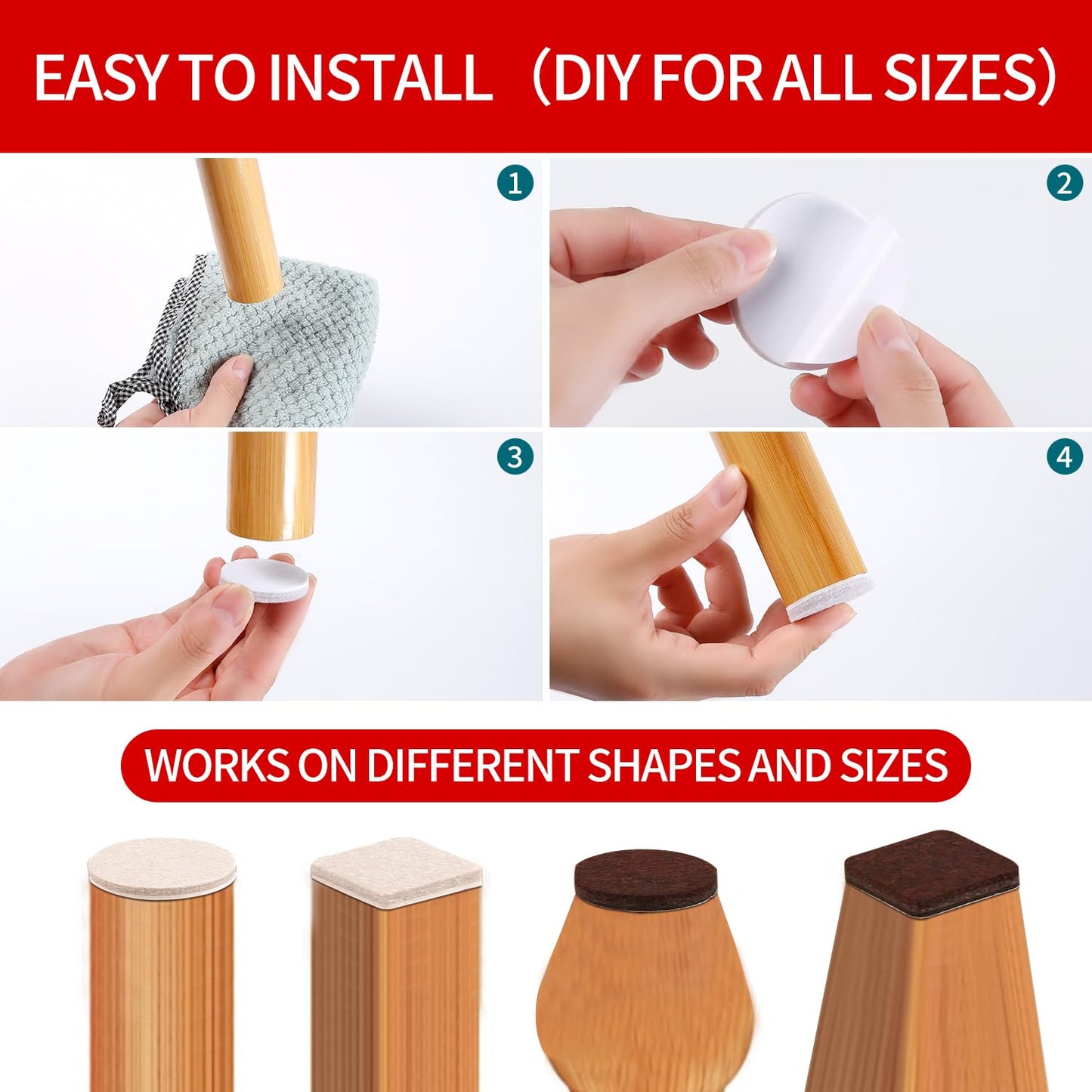 EASY TO INSTALL （DIY FOR ALL SIZES）

1

2

3

4

WORKS ON DIFFERENT SHAPES AND SIZES