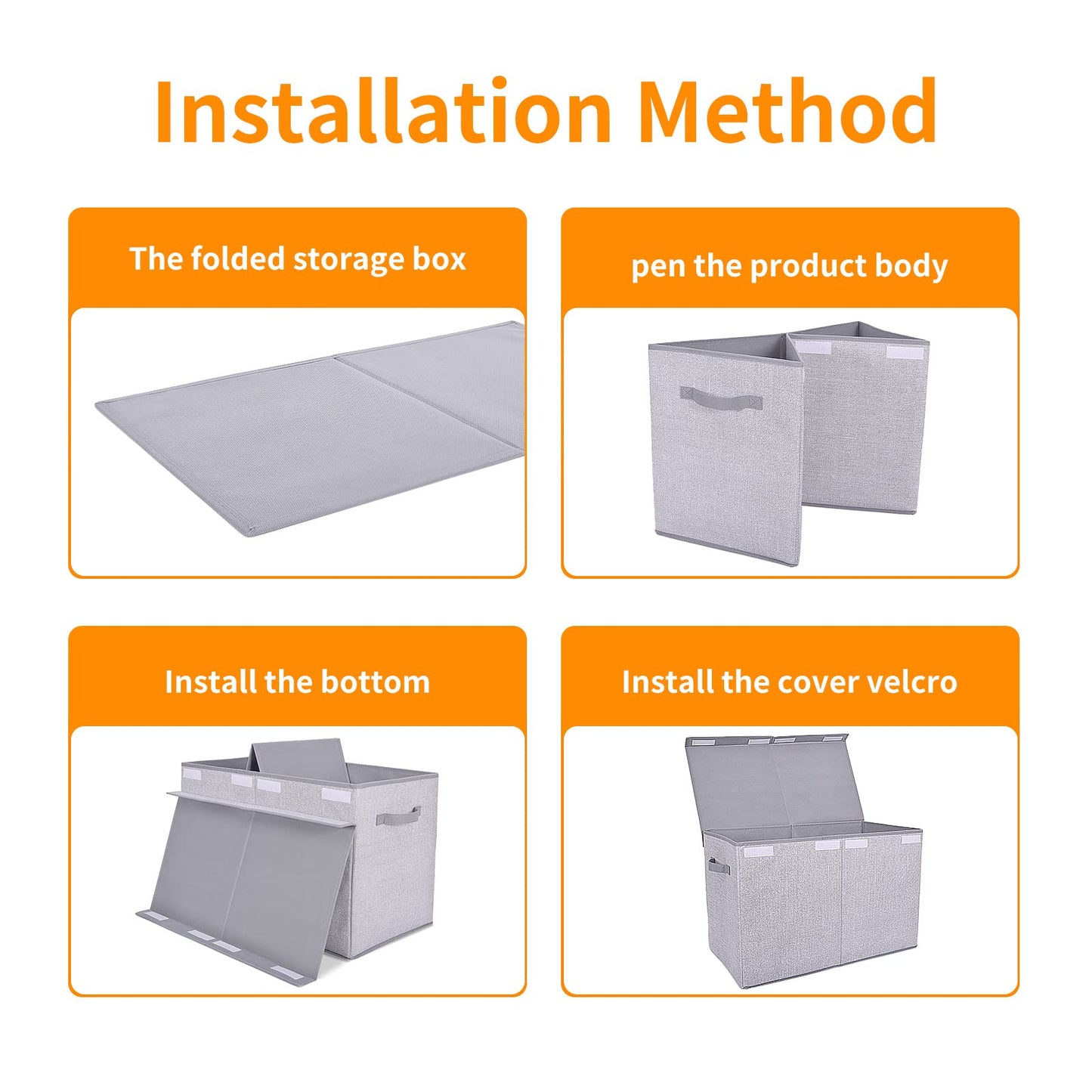 Installation Method

The folded storage box

pen the product body

Install the bottom

Install the cover velcro