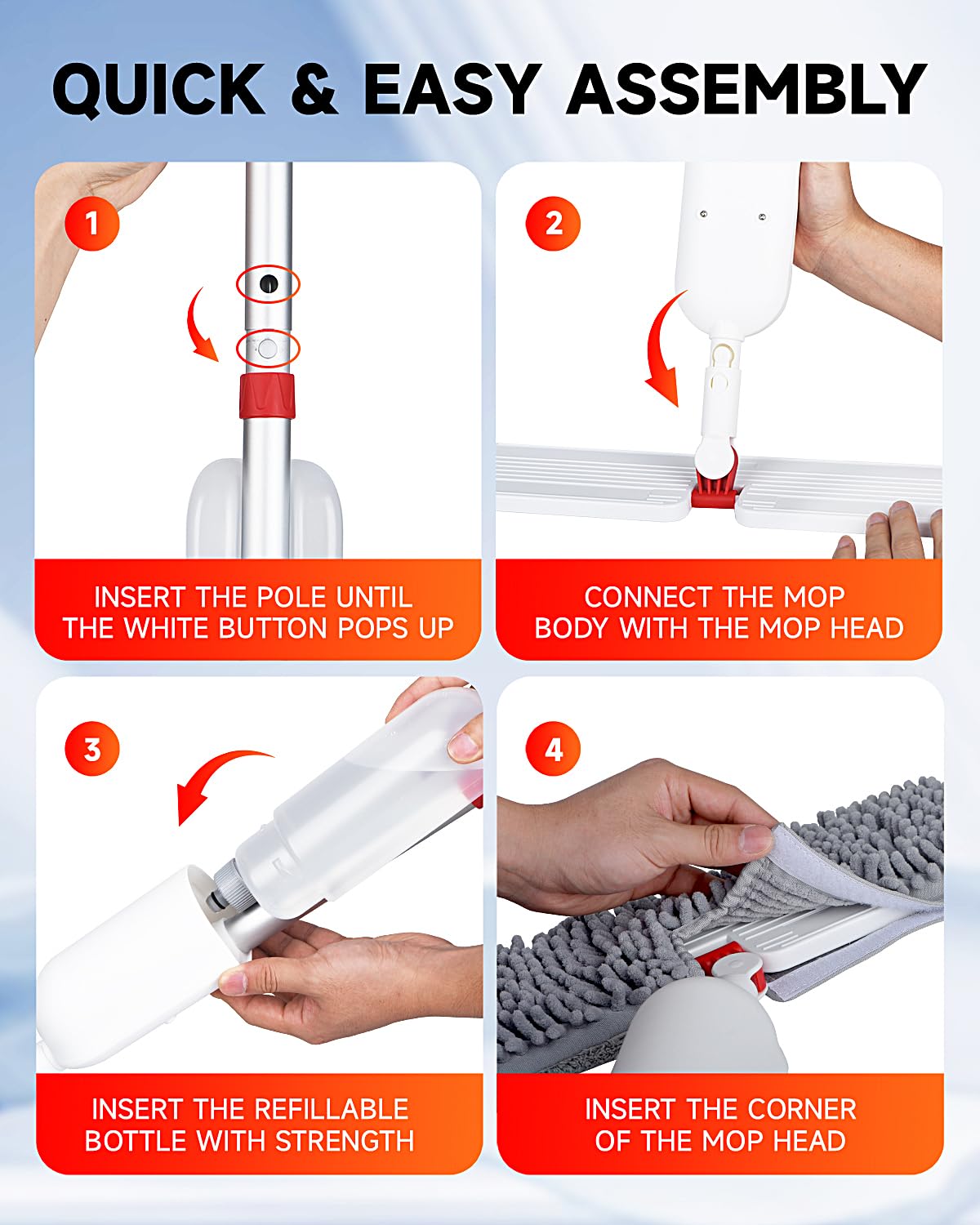 QUICK & EASY ASSEMBLY

1

INSERT THE POLE UNTIL THE WHITE BUTTON POPS UP

2

CONNECT THE MOP BODY WITH THE MOP HEAD

3

INSERT THE REFILLABLE BOTTLE WITH STRENGTH

4

INSERT THE CORNER OF THE MOP HEAD