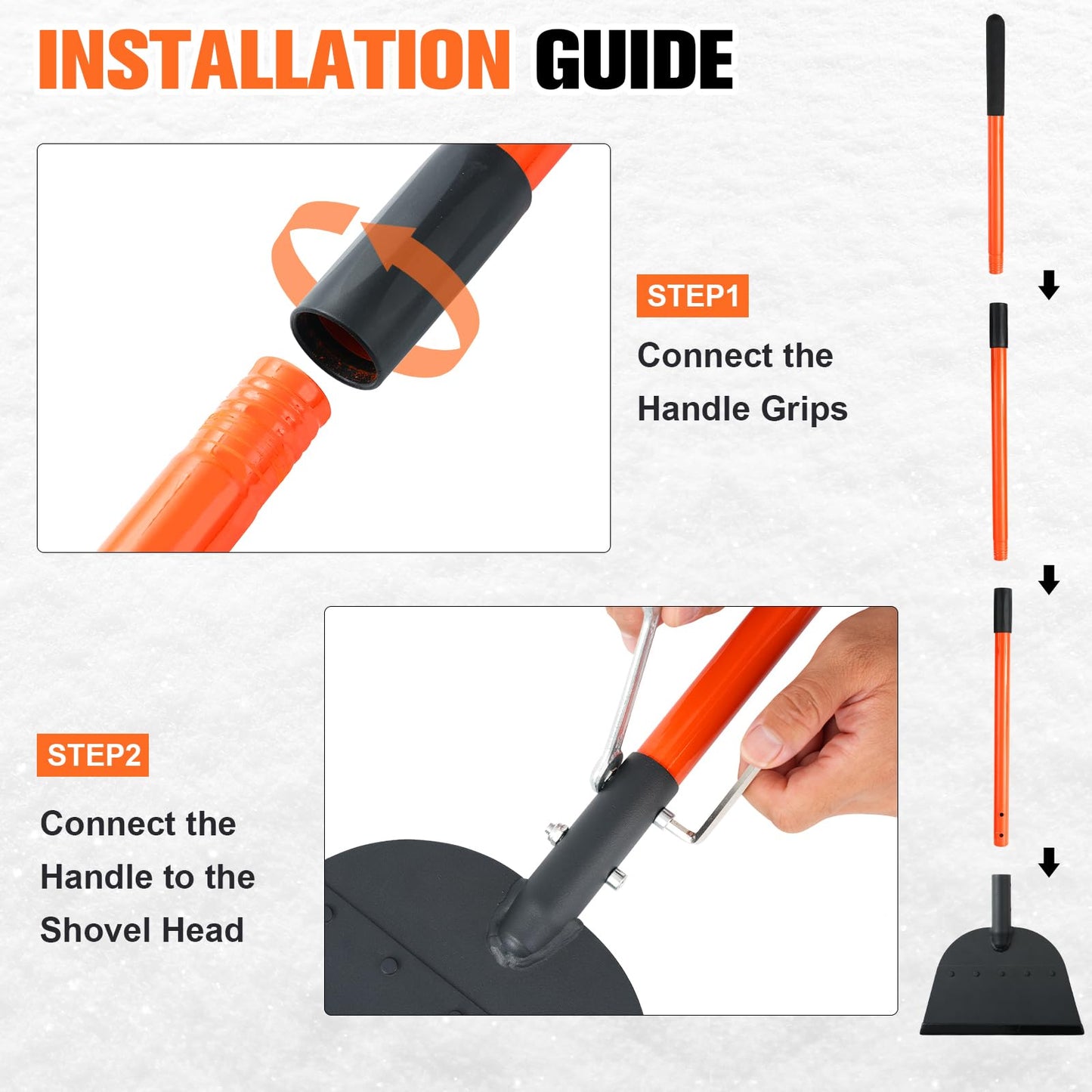 INSTALLATION GUIDE

STEP1

Connect the Handle Grips

STEP2

Connect the Handle to the Shovel Head