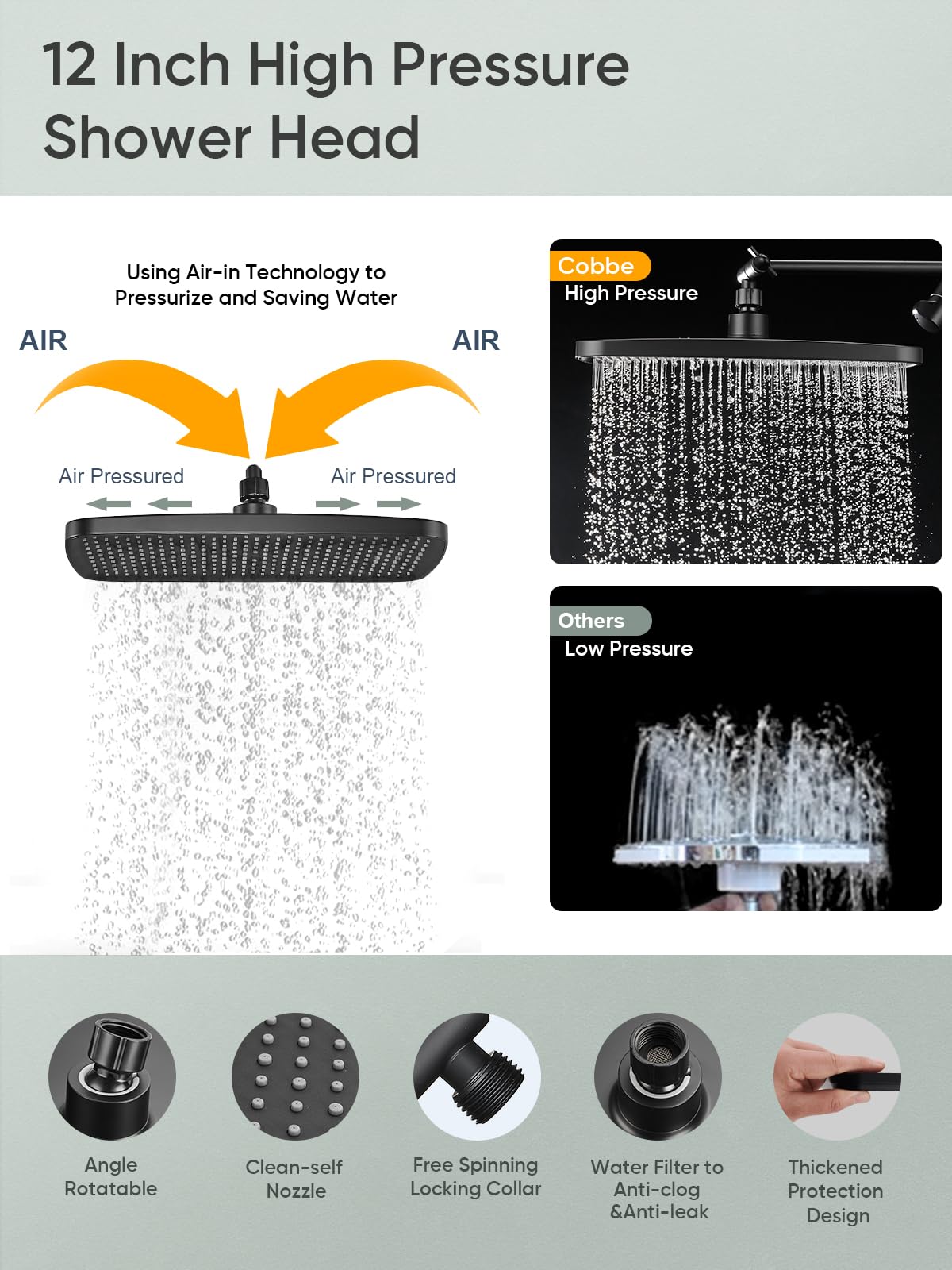 12 Inch High Pressure Shower Head

Using Air-in Technology to Pressurize and Saving Water

AIR

AIR

Air Pressured

Air Pressured

Cobbe
High Pressure

Others
Low Pressure

Angle Rotatable

Clean-self Nozzle

Free Spinning Locking Collar

Water Filter to Anti-clog &Anti-leak

Thickened Protection Design