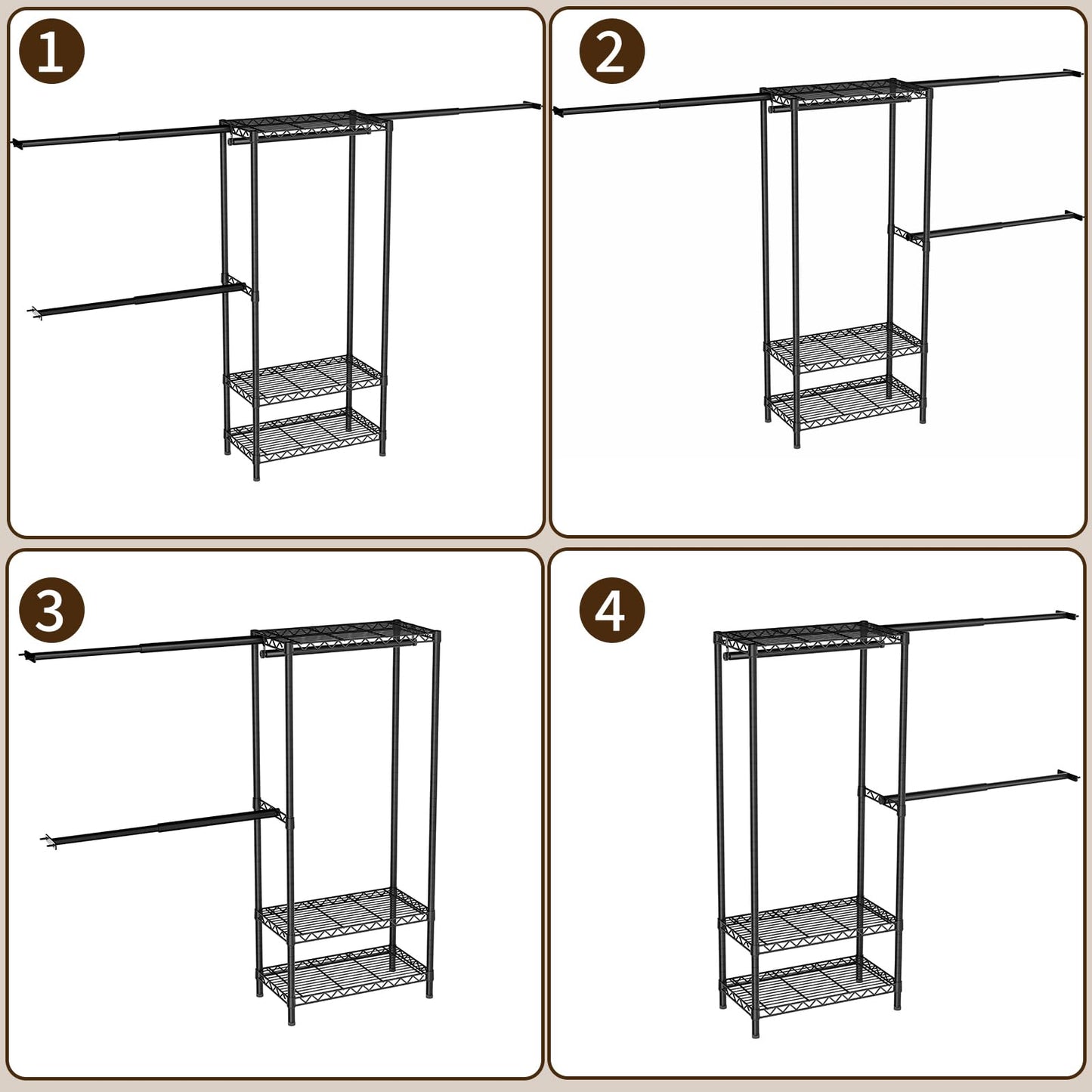 1

2

3

4