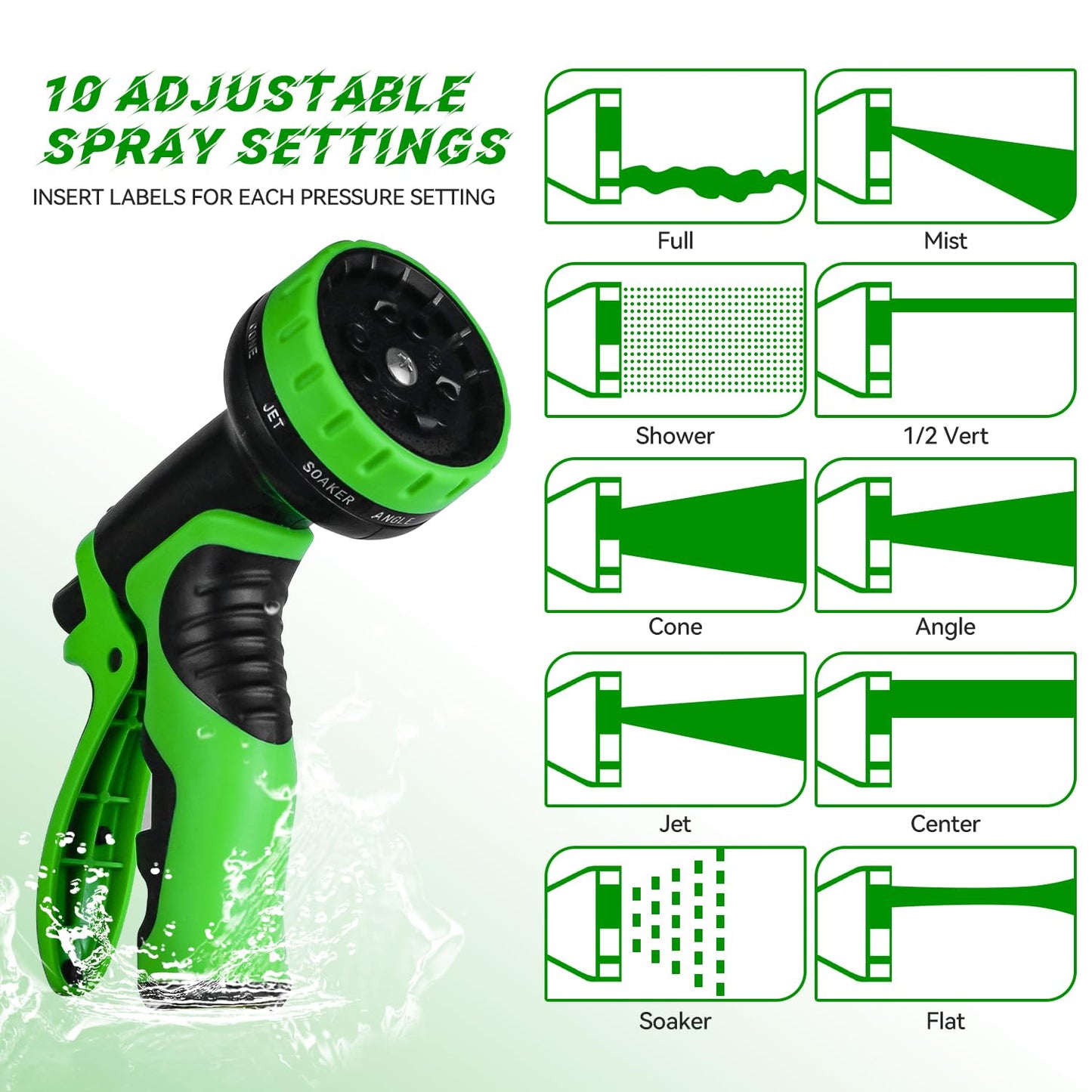 10 ADJUSTABLE SPRAY SETTINGS

INSERT LABELS FOR EACH PRESSURE SETTING

CONE

JET

SOAKER

ANGLE

Full

Mist

Shower

1/2 Vert

Cone

Angle

Jet

Center

Soaker

Flat