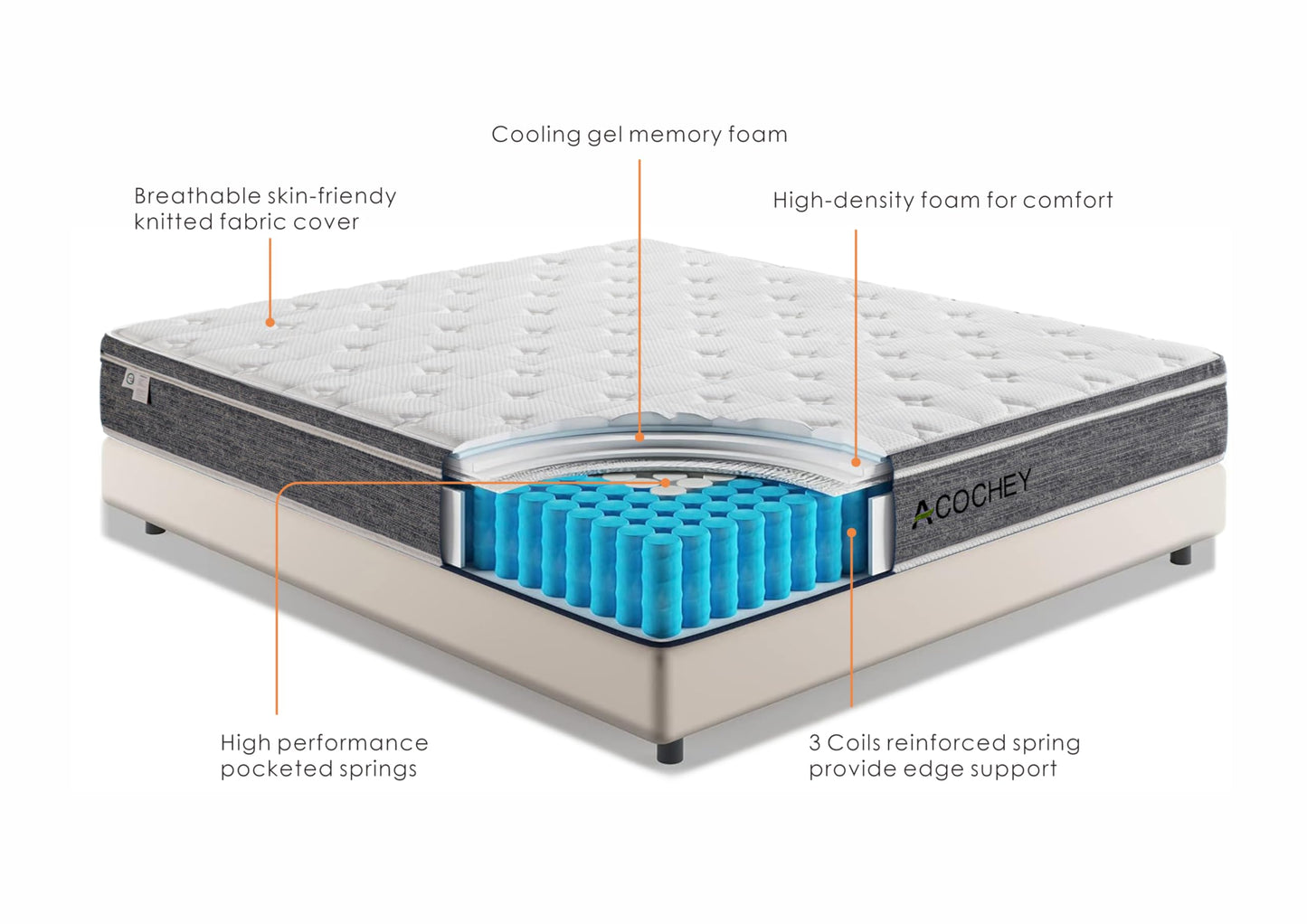 Cooling gel memory foam

Breathable skin-friendy knitted fabric cover

High-density foam for comfort

ACOCHEY

High performance pocketed springs

3 Coils reinforced spring provide edge support