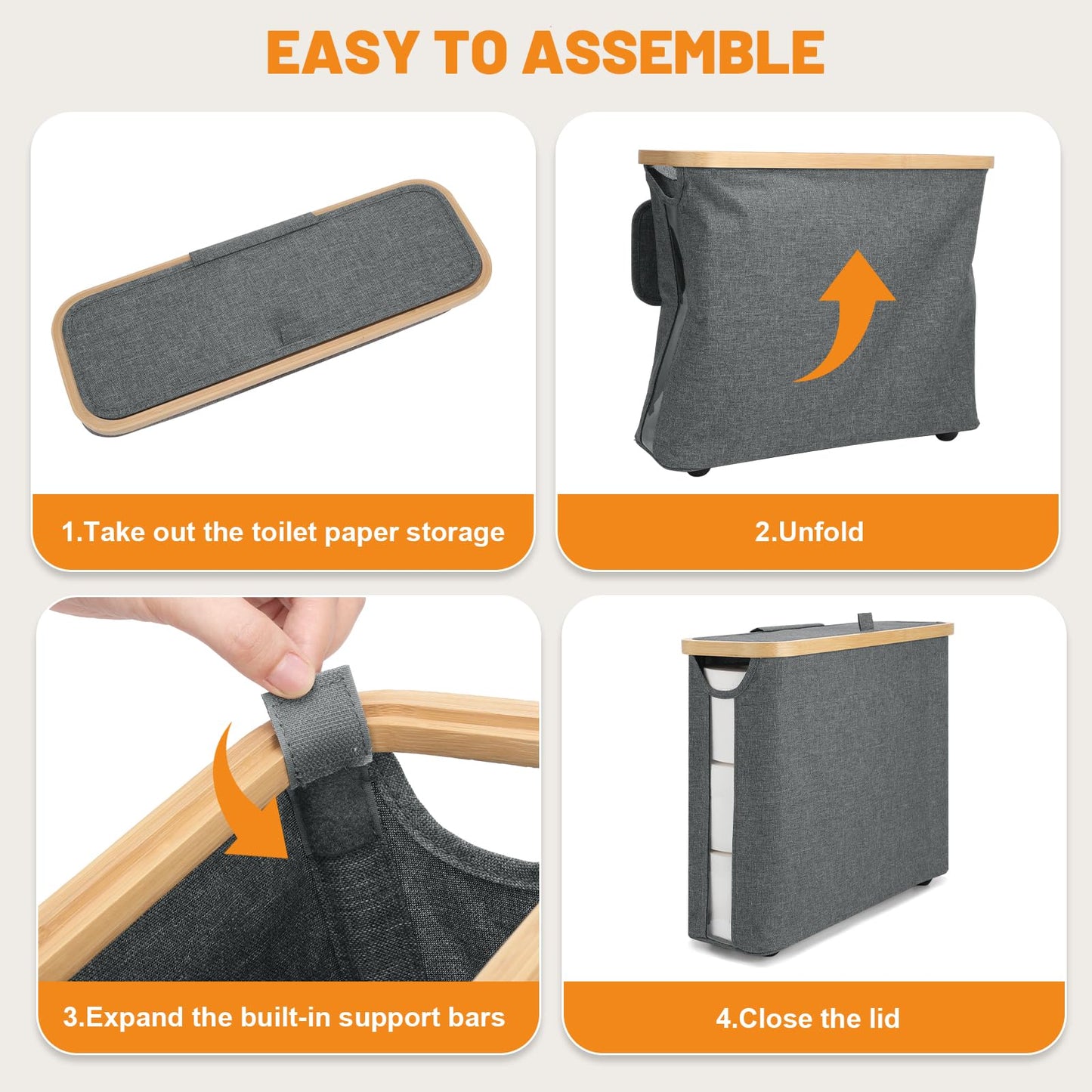 EASY TO ASSEMBLE

1.Take out the toilet paper storage

2.Unfold

3.Expand the built-in support bars

4.Close the lid