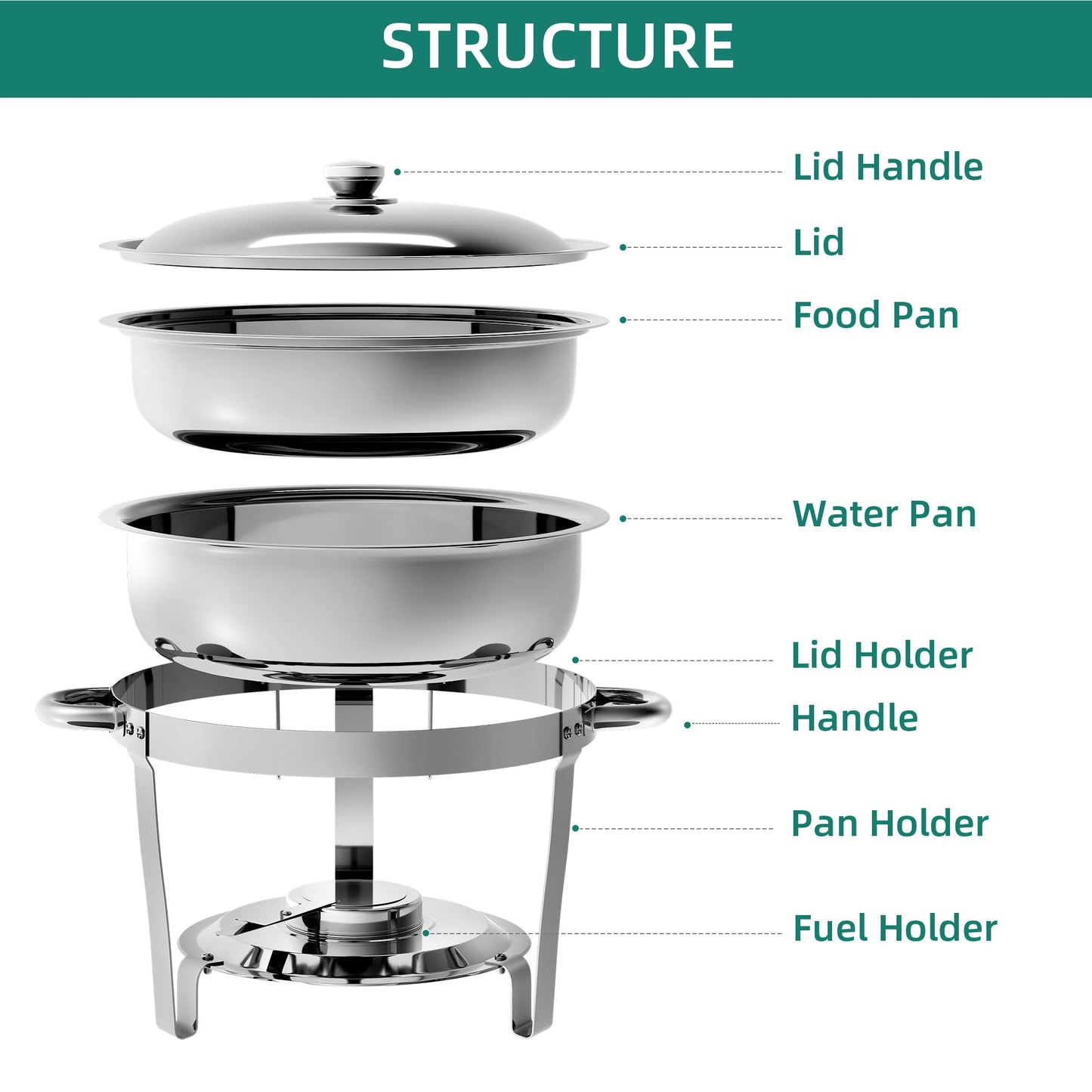 STRUCTURE

Lid Handle

Lid

Food Pan

Water Pan

Lid Holder

Handle

Pan Holder

Fuel Holder