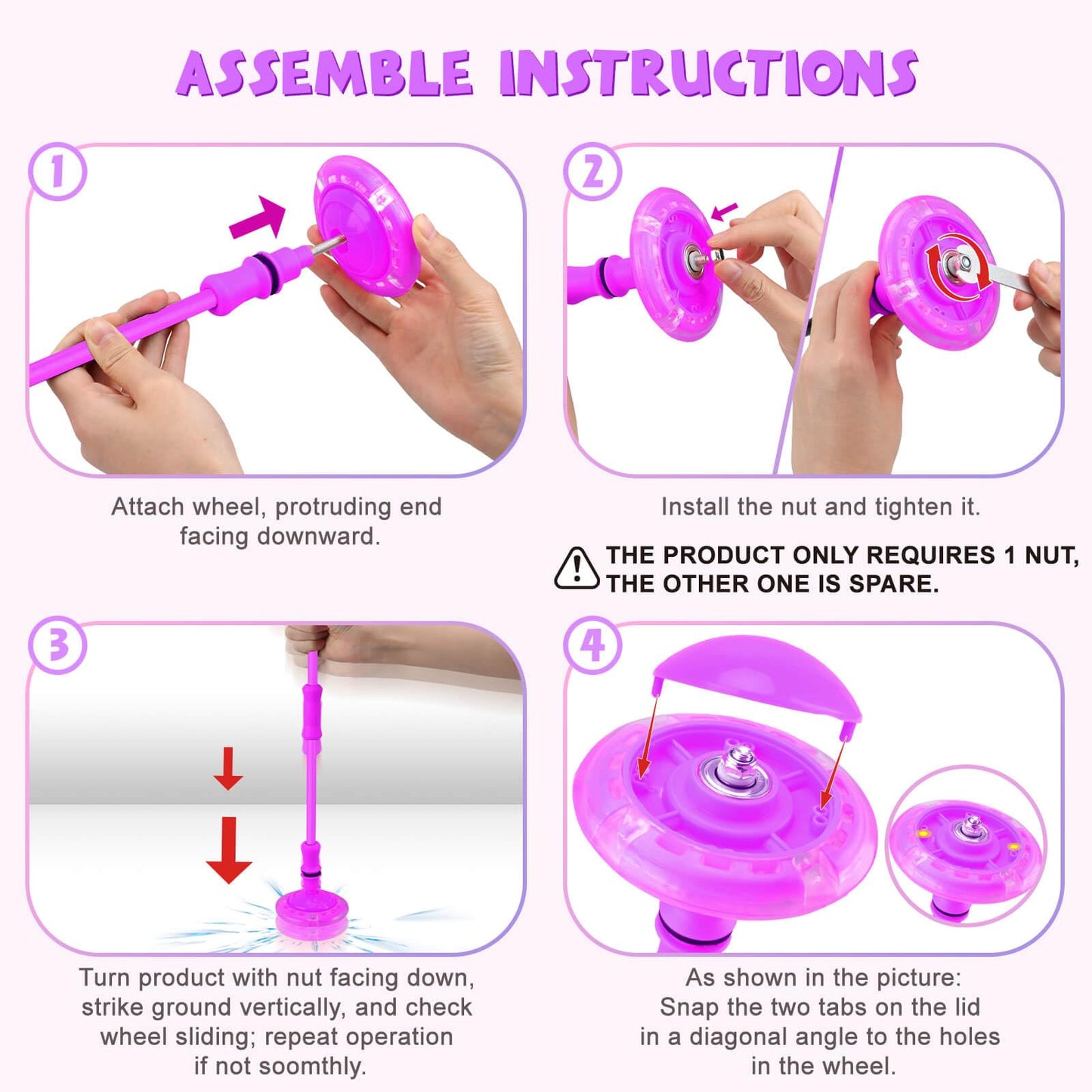 ASSEMBLE INSTRUCTIONS

1

Attach wheel, protruding end facing downward.

2

Install the nut and tighten it.

THE PRODUCT ONLY REQUIRES 1 NUT, THE OTHER ONE IS SPARE.

3

Turn product with nut facing down, strike ground vertically, and check wheel sliding; repeat operation if not soomthly.

4

As shown in the picture: Snap the two tabs on the lid in a diagonal angle to the holes in the wheel.