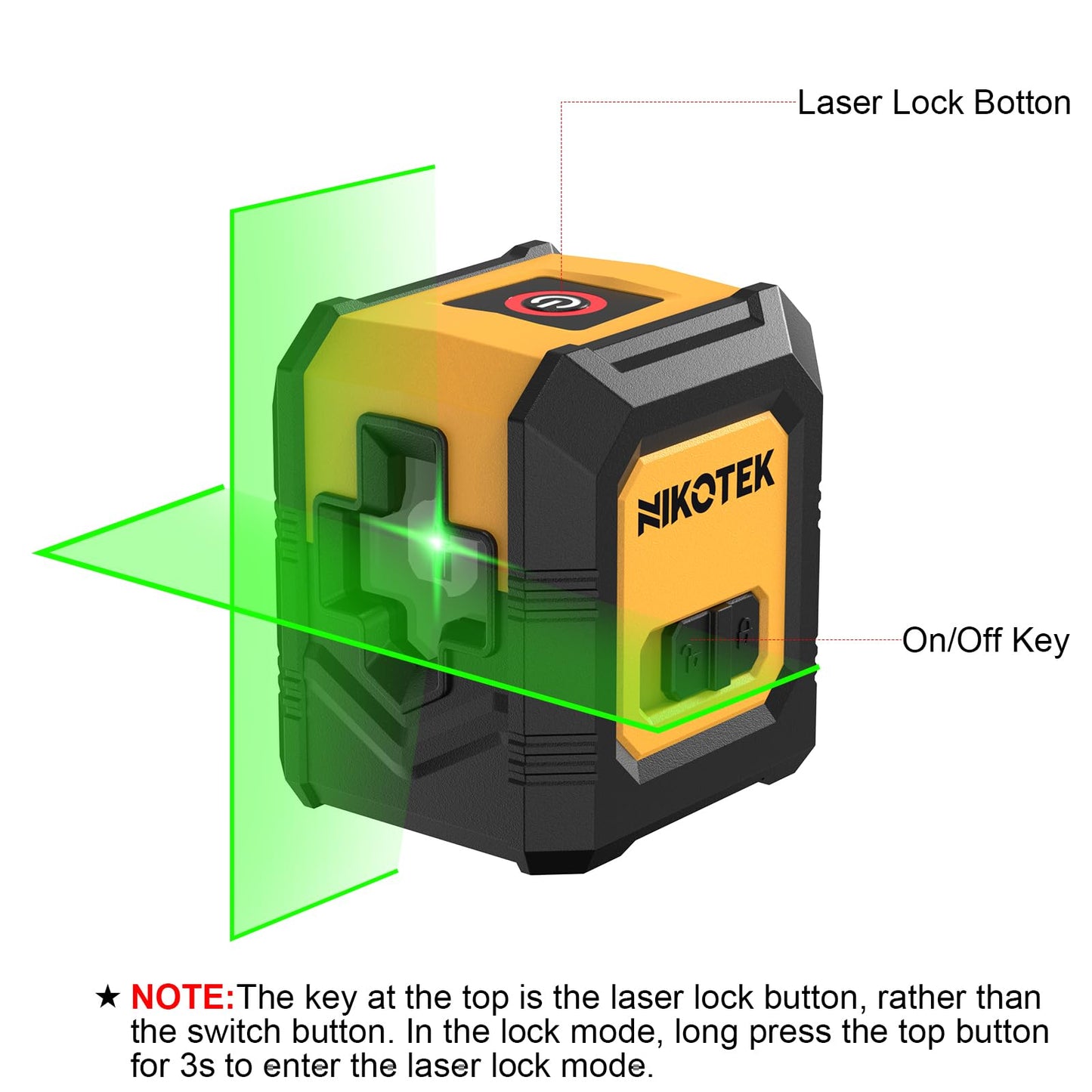 Laser Lock Botton

NIKOTEK

On/Off Key

★ NOTE:The key at the top is the laser lock button, rather than the switch button. In the lock mode, long press the top button for 3s to enter the laser lock mode.