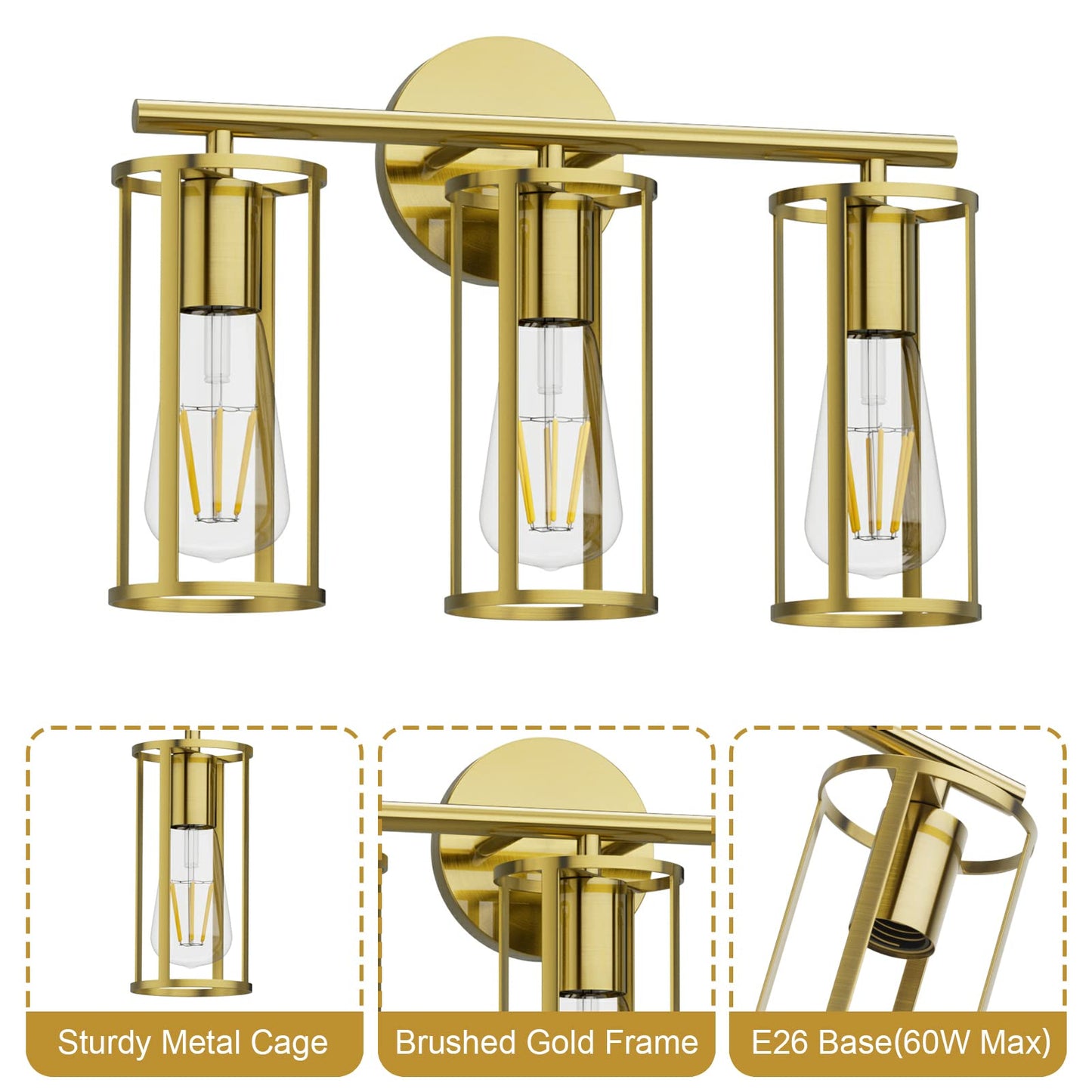 Sturdy Metal Cage

Brushed Gold Frame

E26 Base(60W Max)