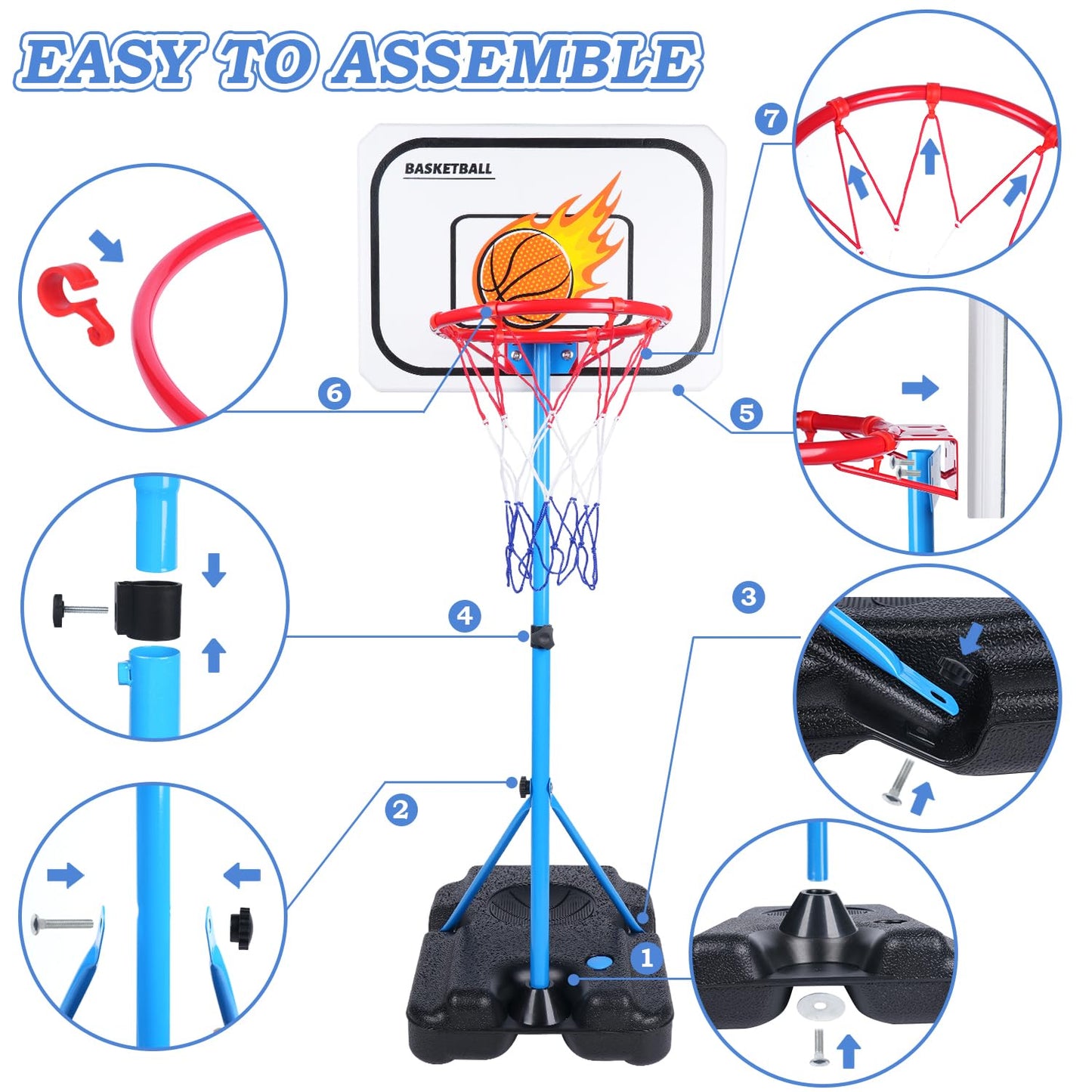 EASY TO ASSEMBLE

BASKETBALL

7

6

5

4

3

2

1