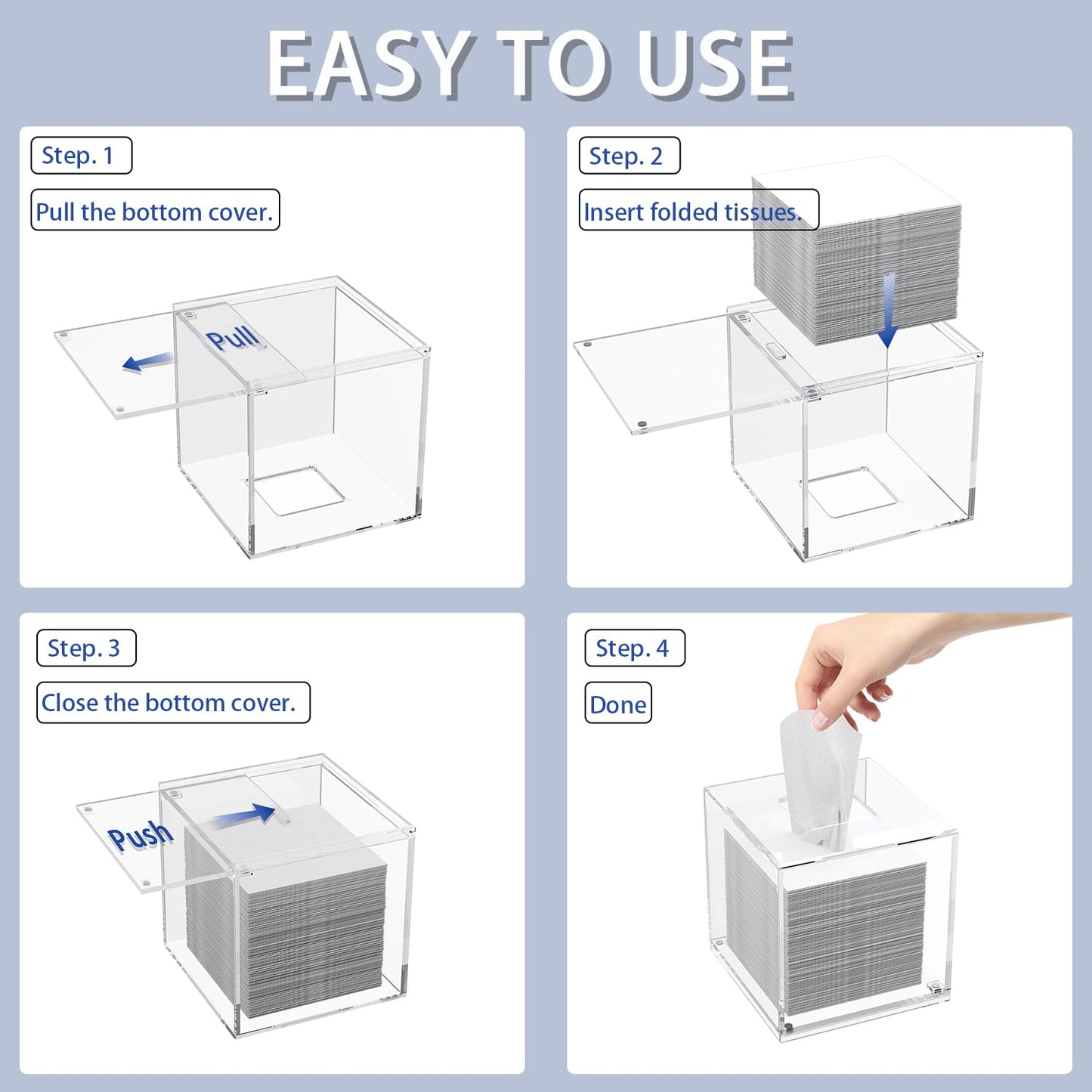 EASY TO USE

Step. 1

Pull the bottom cover.

Pull

Step. 2

Insert folded tissues.

Step. 3

Close the bottom cover.

Push

Step. 4

Done