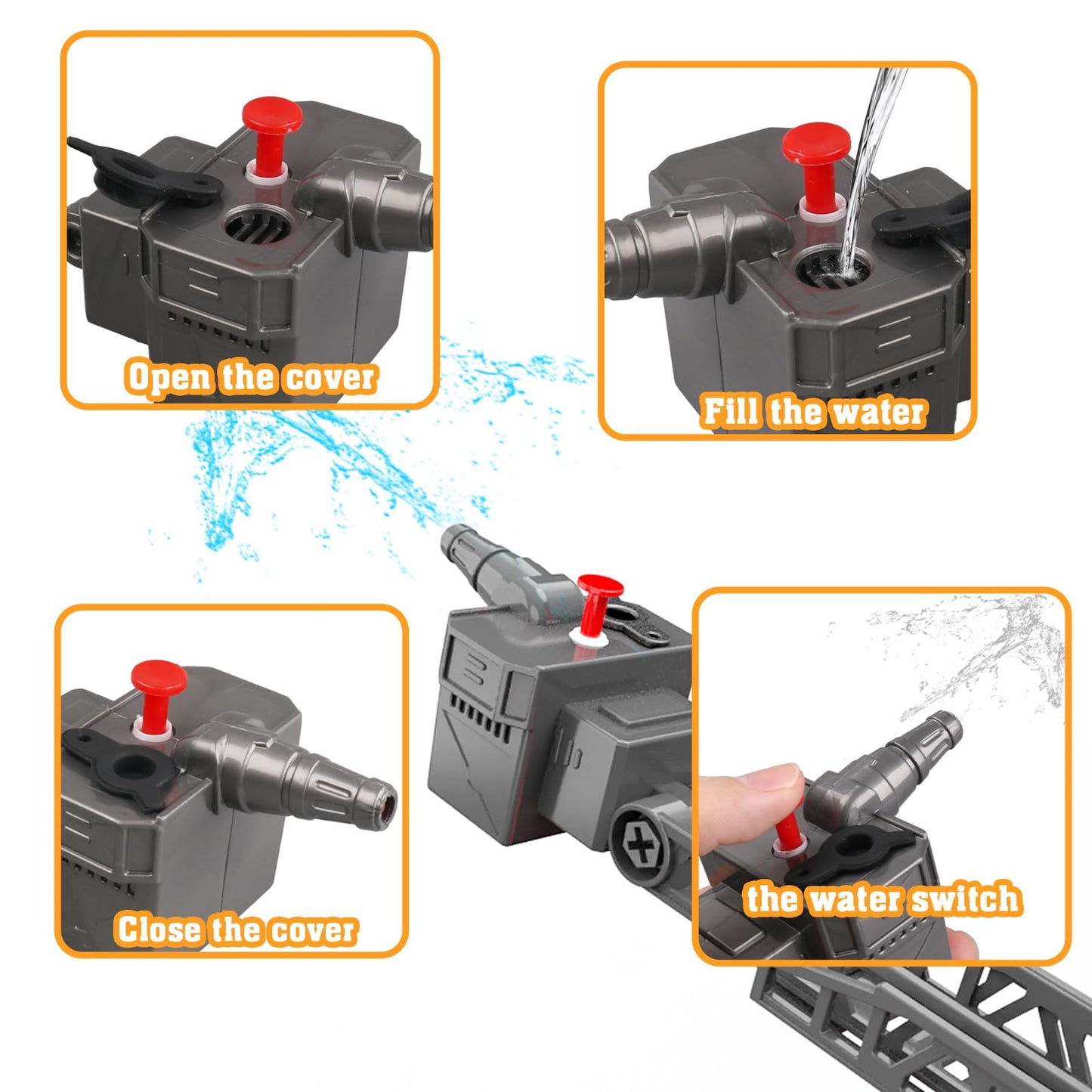 Open the cover

Fill the water

Close the cover

the water switch