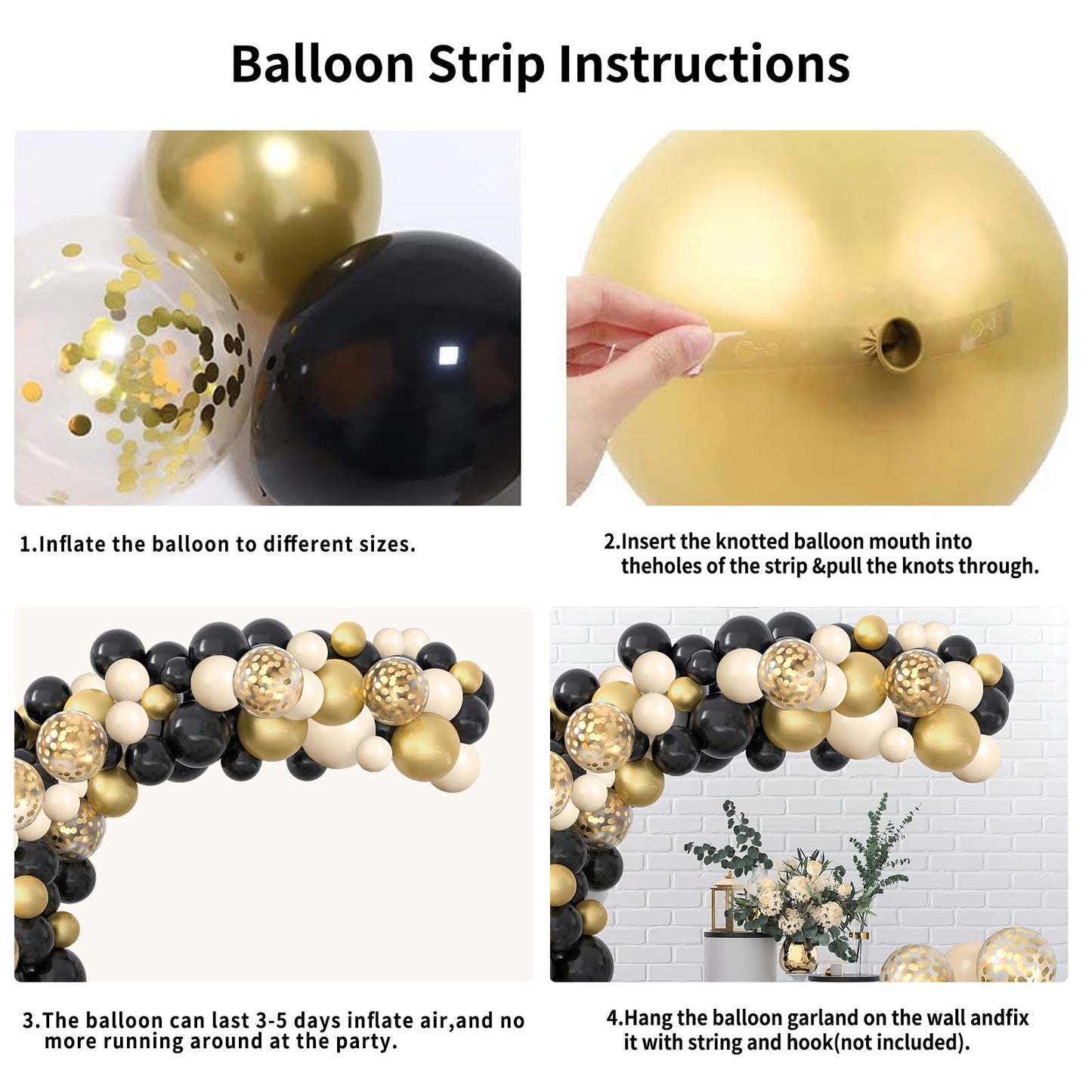 Balloon Strip Instructions

1.Inflate the balloon to different sizes.

2.Insert the knotted balloon mouth into theholes of the strip &pull the knots through.

3.The balloon can last 3-5 days inflate air,and no more running around at the party.

4.Hang the balloon garland on the wall andfix it with string and hook(not included).