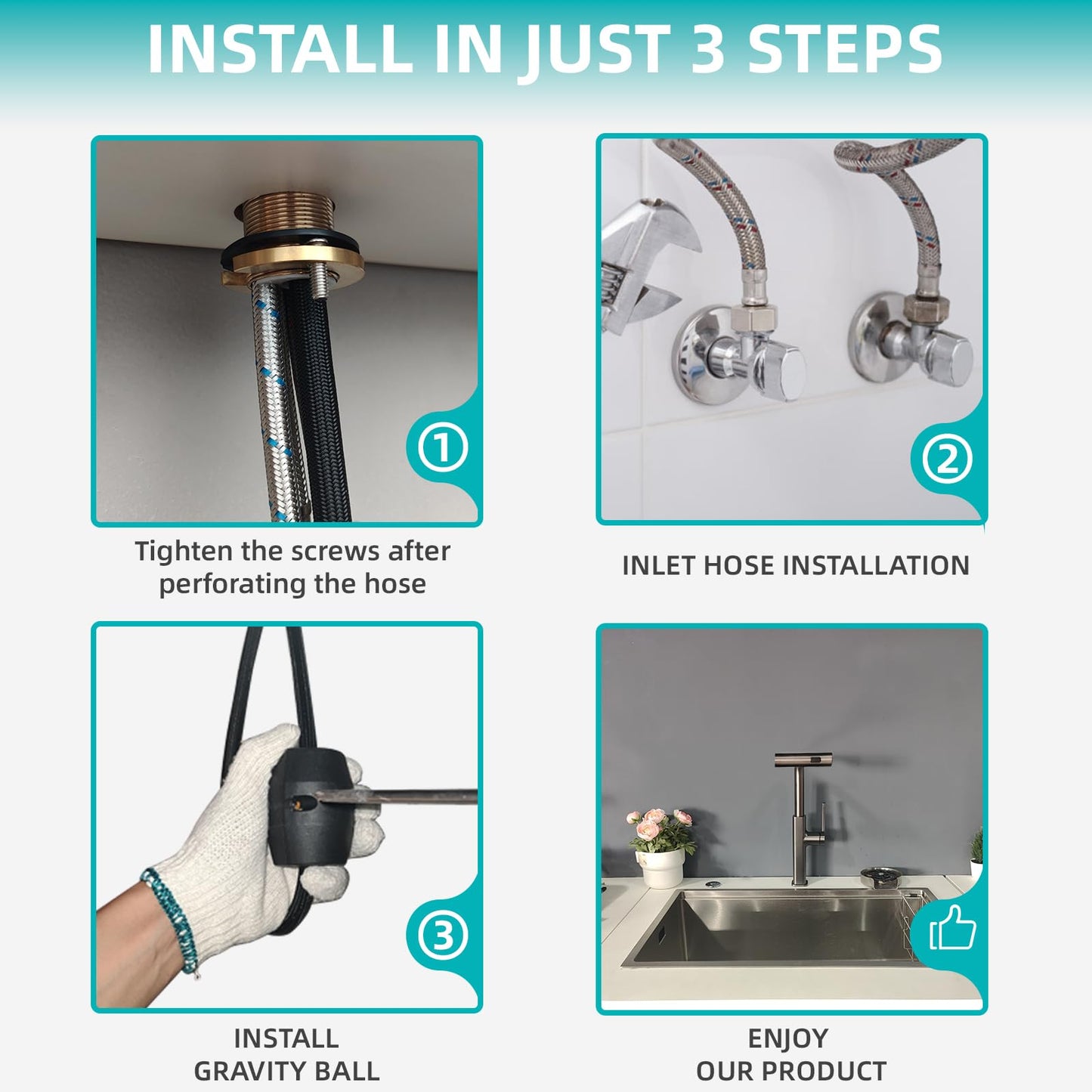 INSTALL IN JUST 3 STEPS

①

Tighten the screws after perforating the hose

②

INLET HOSE INSTALLATION

③

INSTALL GRAVITY BALL

ENJOY OUR PRODUCT