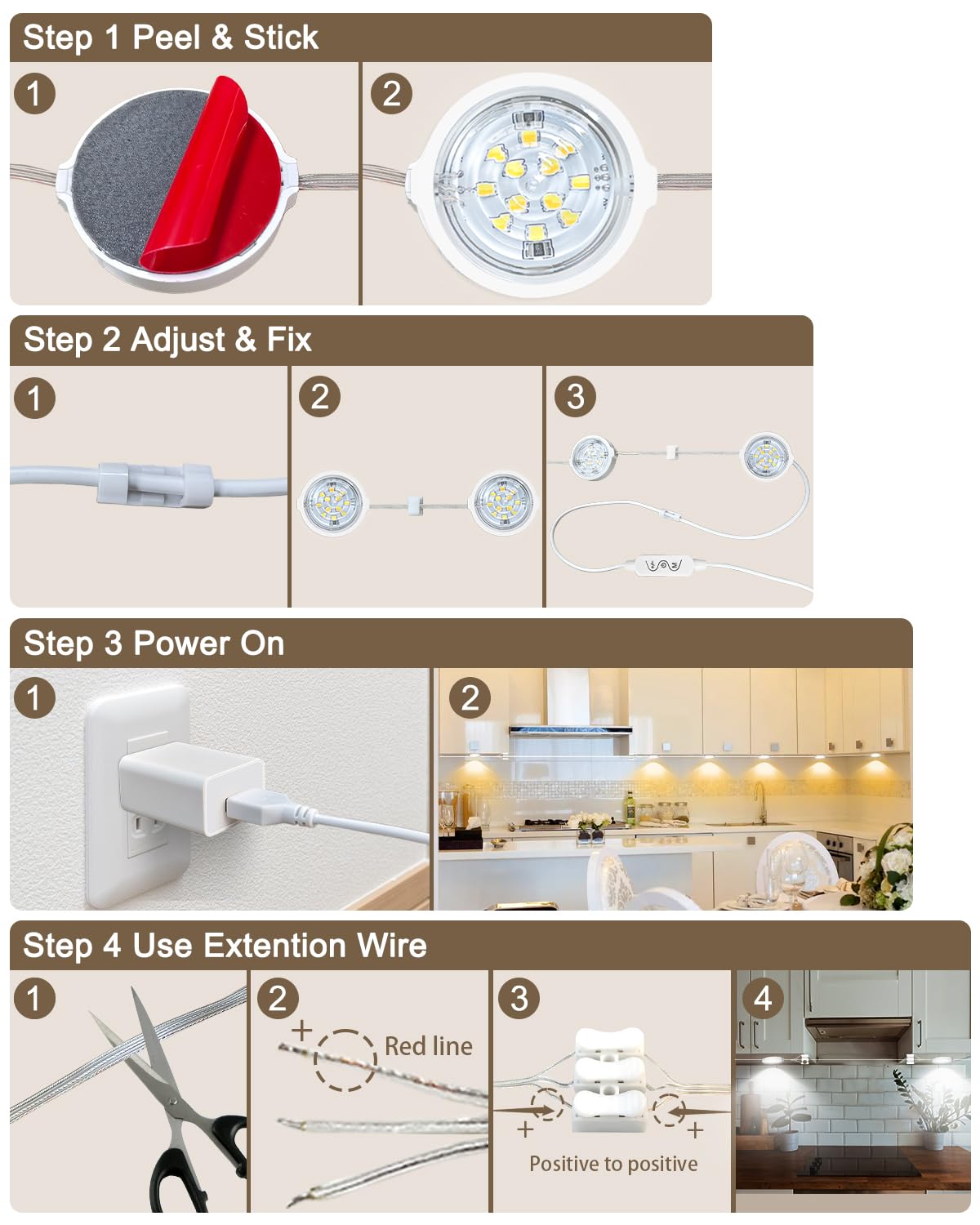 Step 1 Peel & Stick

1

2

Step 2 Adjust & Fix

1

2

3

Step 3 Power On

1

2

Step 4 Use Extention Wire

1

2

+

Red line

3

+

+

Positive to positive

4