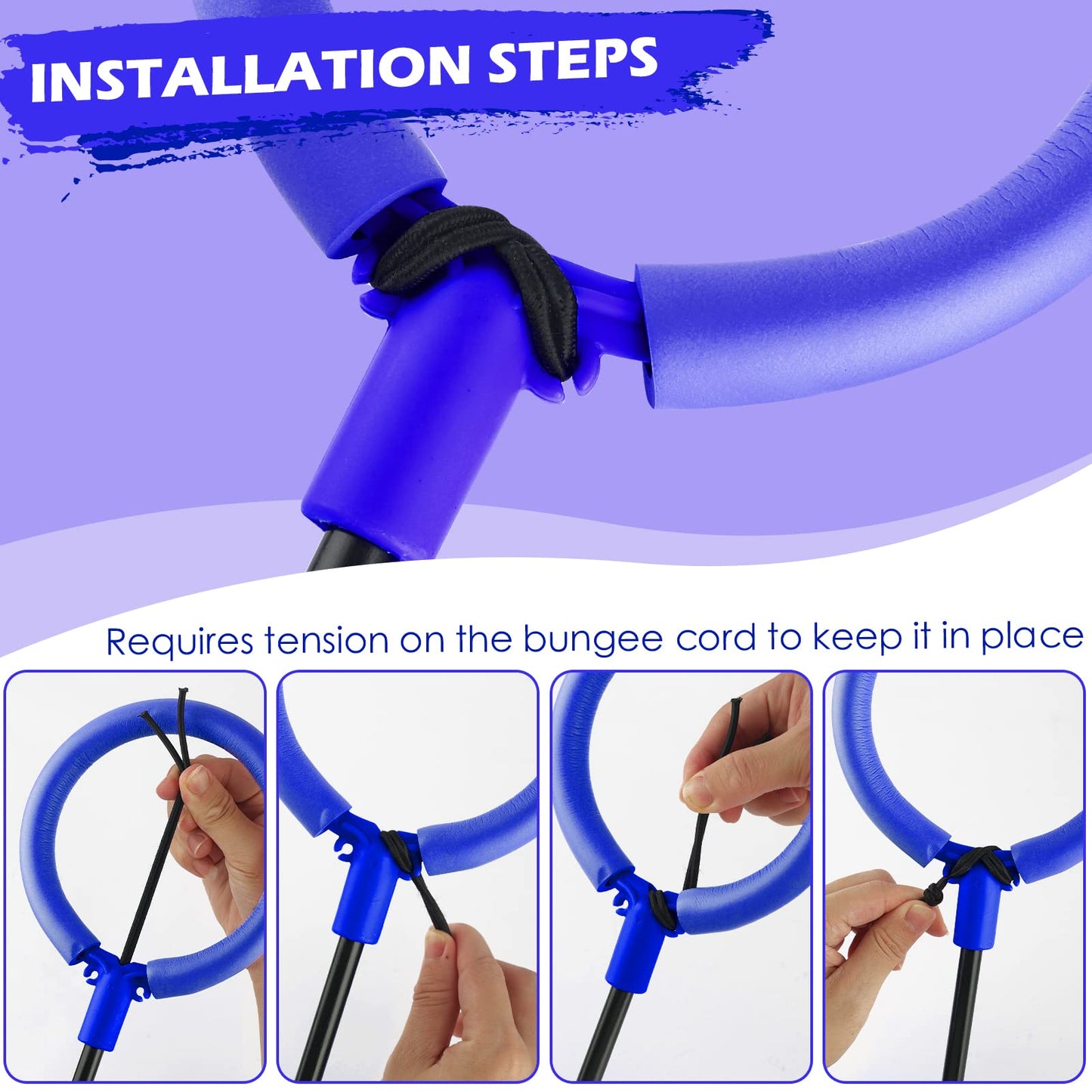 INSTALLATION STEPS

Requires tension on the bungee cord to keep it in place