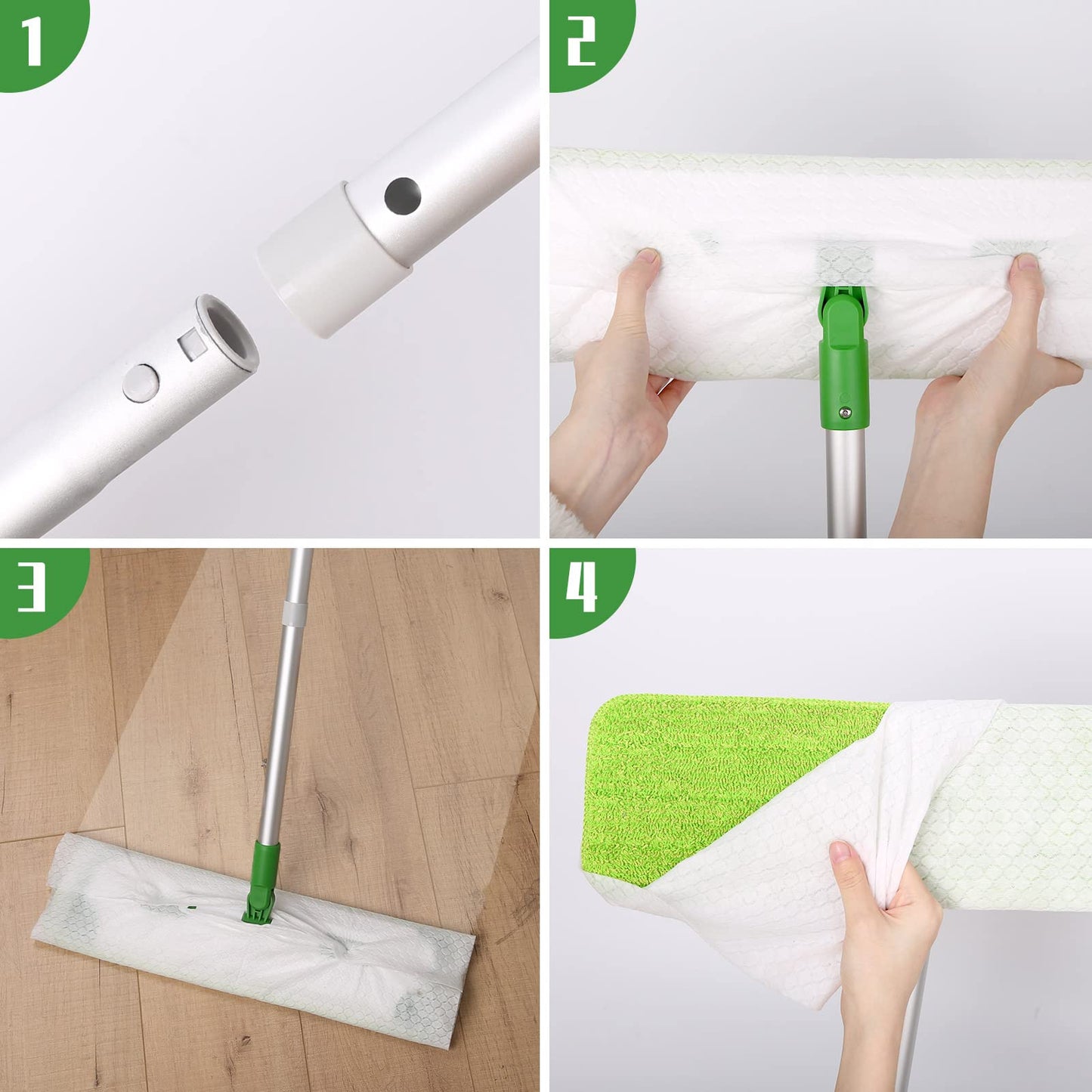 1

2

3

4