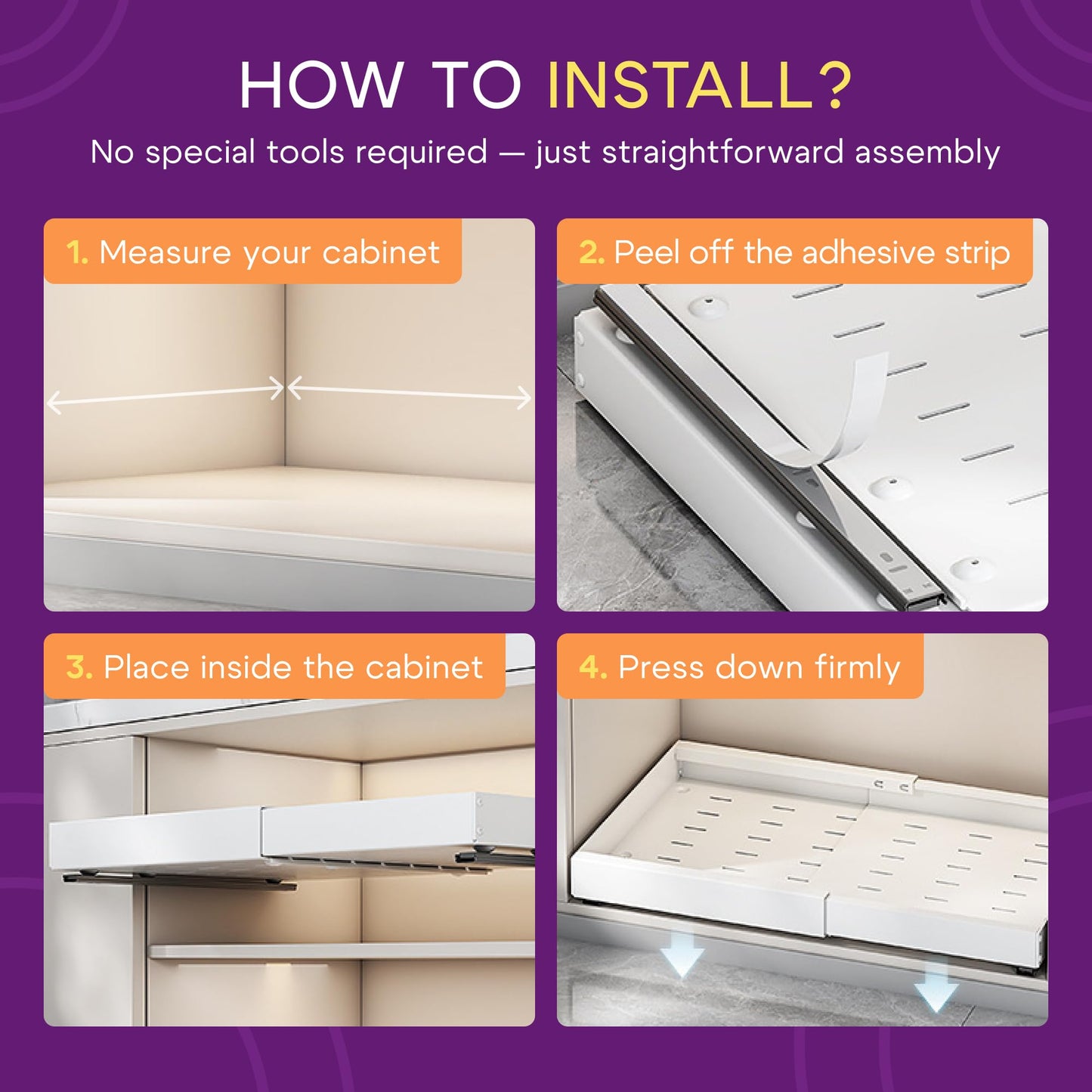 HOW TO INSTALL?

No special tools required — just straightforward assembly

1. Measure your cabinet

2. Peel off the adhesive strip

3. Place inside the cabinet

4. Press down firmly