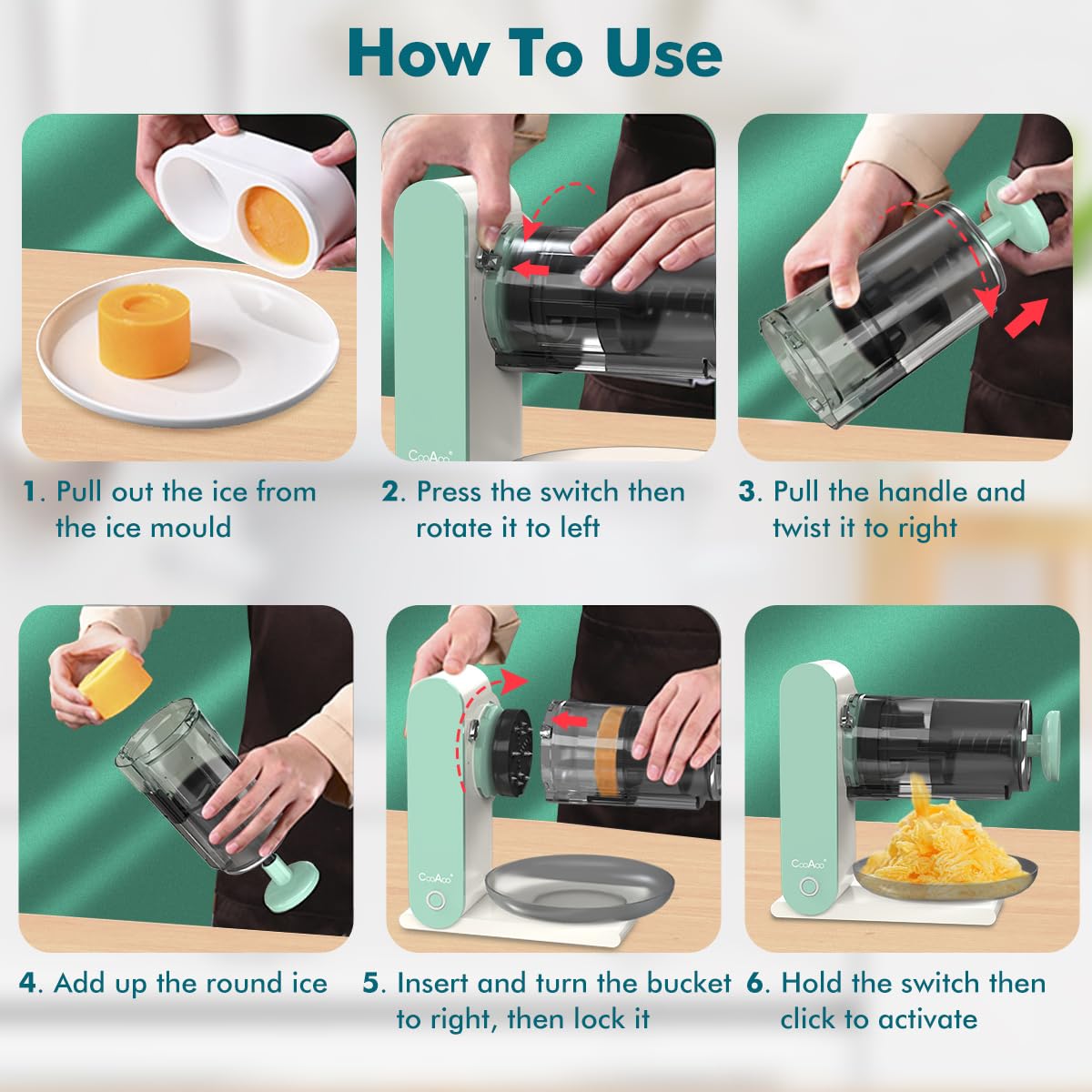 How To Use

CooAoo

1. Pull out the ice from the ice mould

2. Press the switch then rotate it to left

3. Pull the handle and twist it to right

CooAoo

CooAoo

4. Add up the round ice

5. Insert and turn the bucket to right, then lock it

6. Hold the switch then click to activate