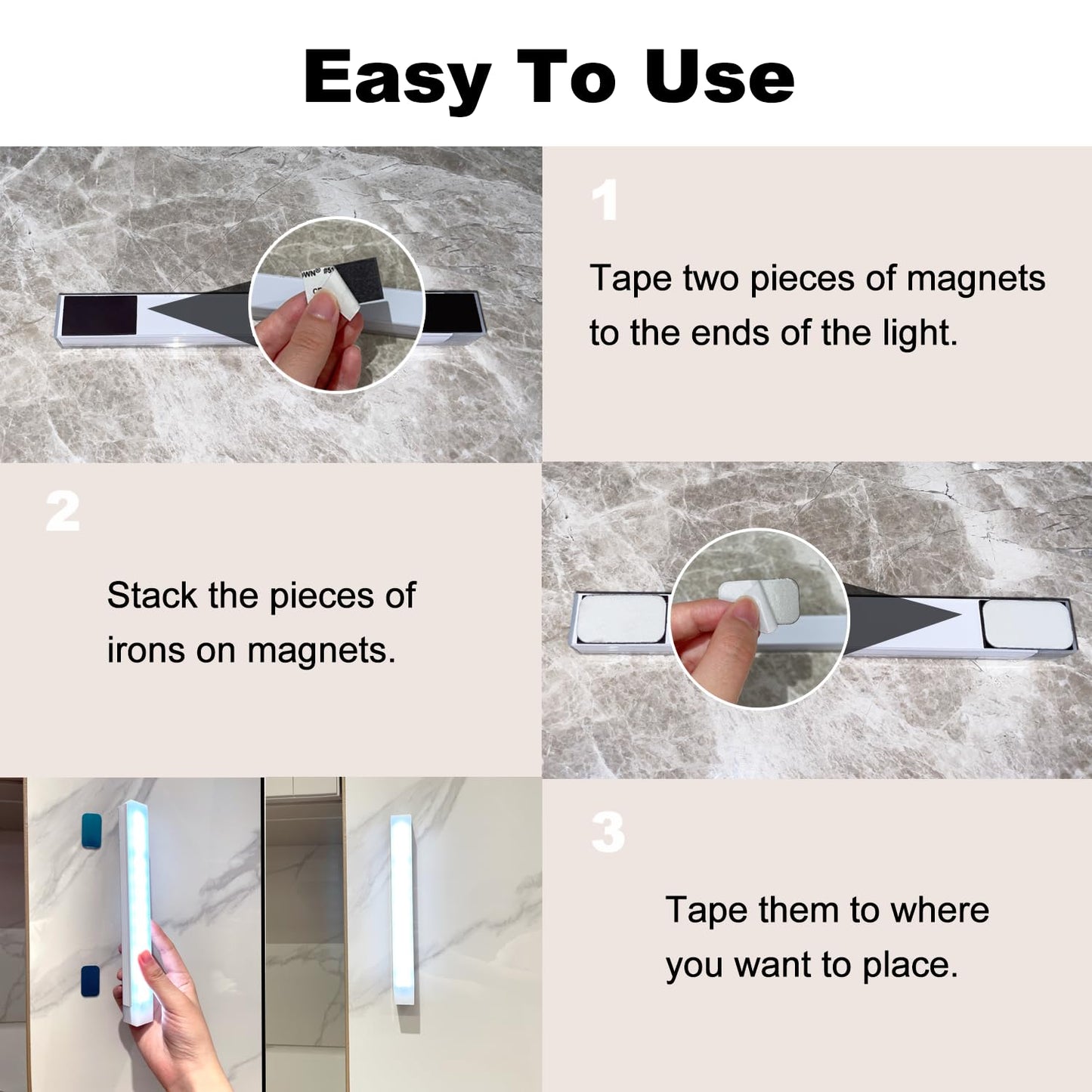 Easy To Use

1

Tape two pieces of magnets to the ends of the light.

2

Stack the pieces of irons on magnets.

3

Tape them to where you want to place.